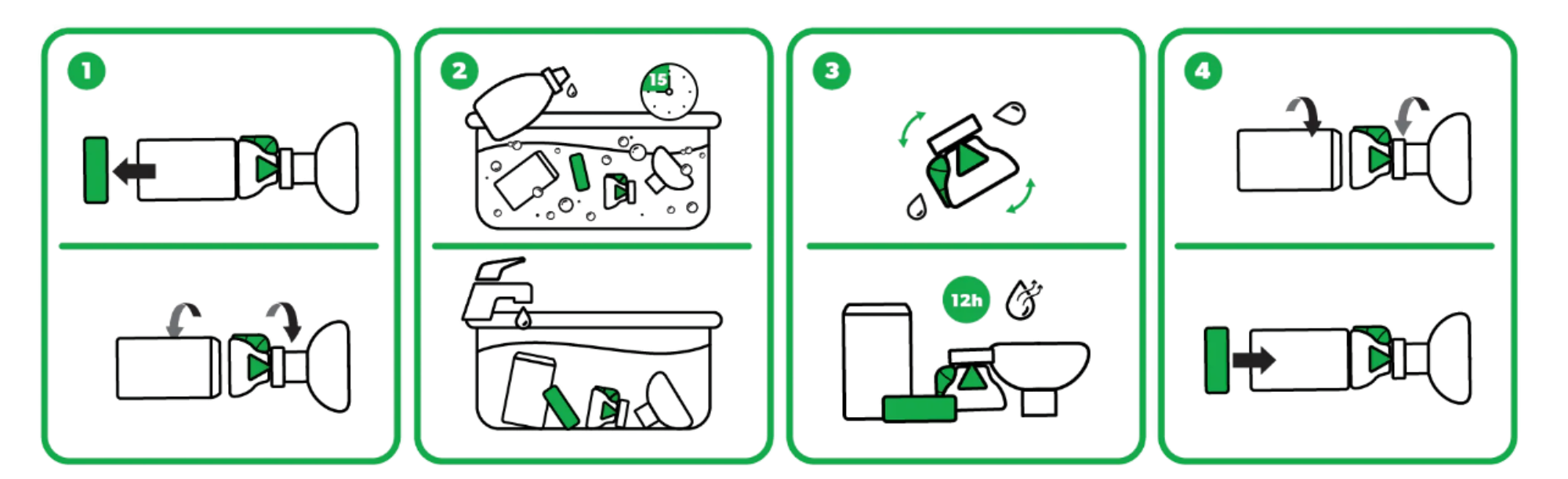 1

2

15

3

12h

4