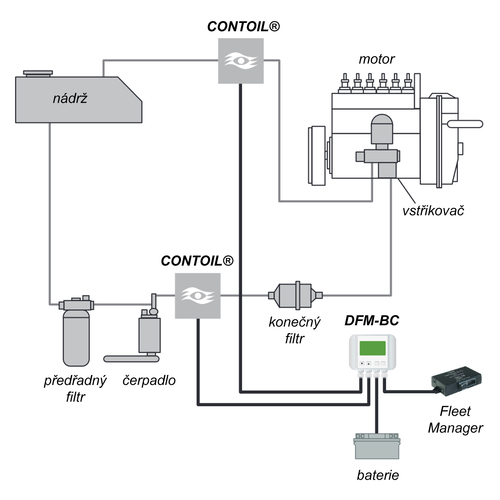 CONTOIL®

motor

nádrž

vstřikovač

CONTOIL®

konečný filtr

DFM-BC

předřadný filtr

čerpadlo

Fleet Manager

baterie