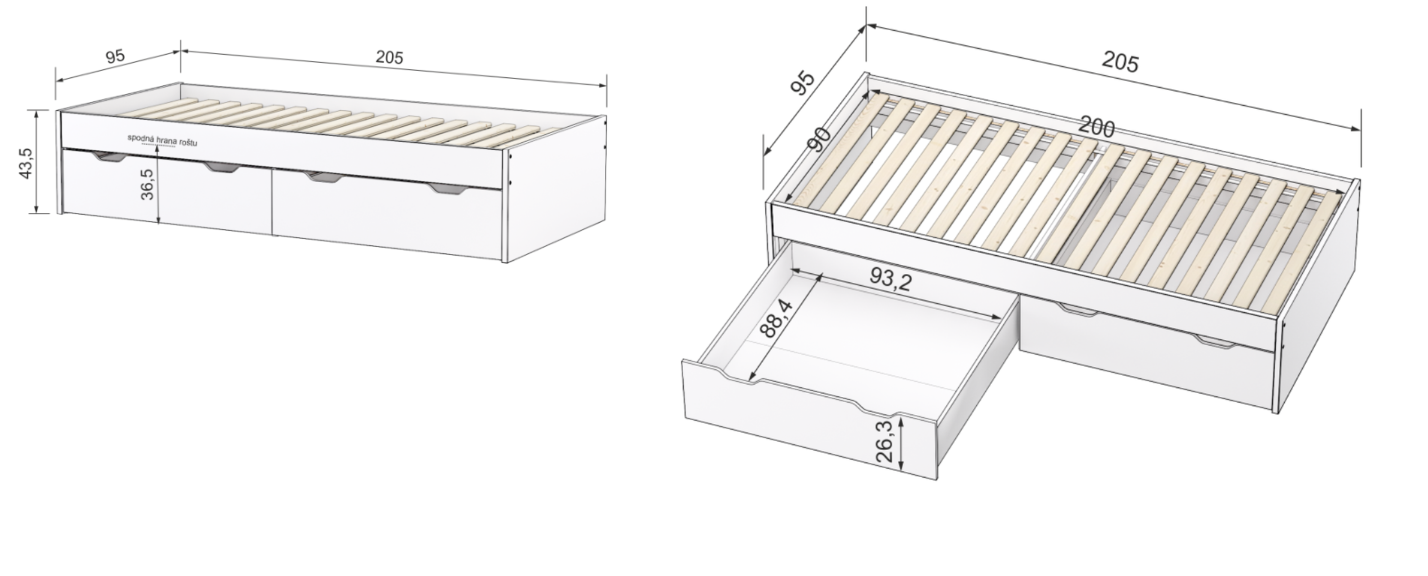 95
205
43,5
spodná hrana roštu
36,5

95
205
90
200
93,2
88,4
26,3