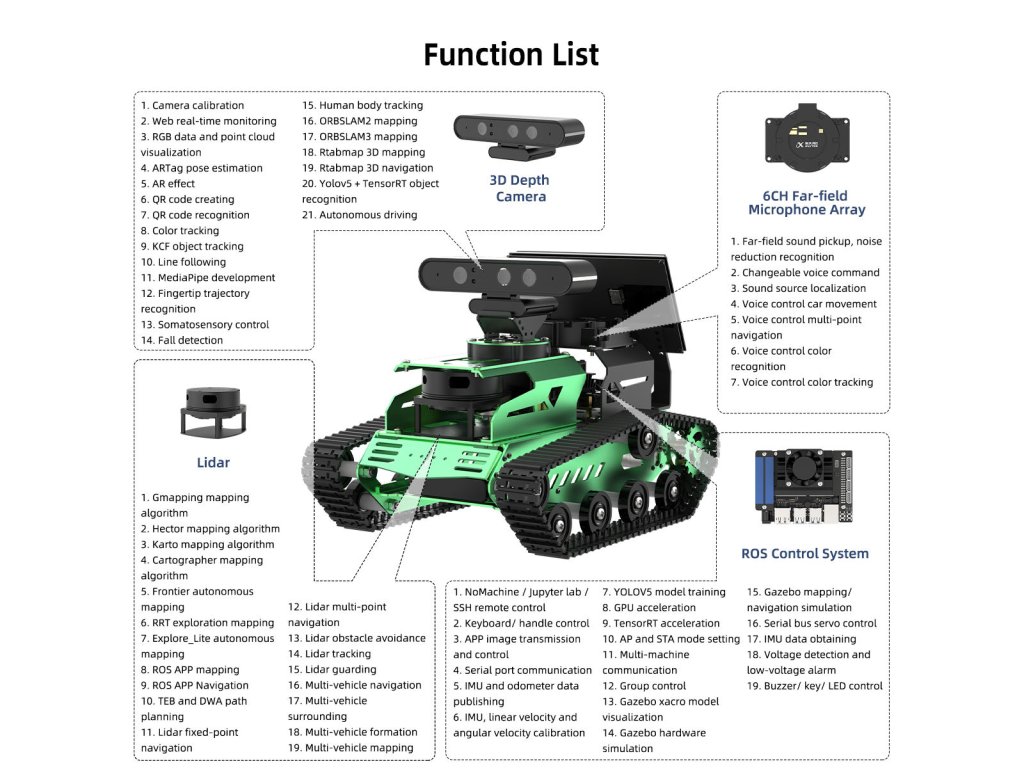 Function List

1. Camera calibration
2. Web real-time monitoring
3. RGB data and point cloud visualization
4. ARTag pose estimation
5. AR effect
6. QR code creating
7. QR code recognition
8. Color tracking
9. KCF object tracking
10. Line following
11. MediaPipe development
12. Fingertip trajectory recognition
13. Somatosensory control
14. Fall detection

15. Human body tracking
16. ORBSLAM2 mapping
17. ORBSLAM3 mapping
18. Rtabmap 3D mapping
19. Rtabmap 3D navigation
20. Yolov5 + TensorRT object recognition
21. Autonomous driving

3D Depth Camera

6CH Far-field Microphone Array

1. Far-field sound pickup, noise reduction recognition
2. Changeable voice command
3. Sound source localization
4. Voice control car movement
5. Voice control multi-point navigation
6. Voice control color recognition
7. Voice control color tracking

Lidar

1. Gmapping mapping algorithm
2. Hector mapping algorithm
3. Karto mapping algorithm
4. Cartographer mapping algorithm
5. Frontier autonomous mapping
6. RRT exploration mapping
7. Explore_Lite autonomous mapping
8. ROS APP mapping
9. ROS APP Navigation
10. TEB and DWA path planning
11. Lidar fixed-point navigation

12. Lidar multi-point navigation
13. Lidar obstacle avoidance
14. Lidar tracking
15. Lidar guarding
16. Multi-vehicle navigation
17. Multi-vehicle surrounding
18. Multi-vehicle formation
19. Multi-vehicle mapping

ROS Control System

1. NoMachine / Jupyter lab / SSH remote control
2. Keyboard/ handle control
3. APP image transmission and control
4. Serial port communication
5. IMU and odometer data publishing
6. IMU, linear velocity and angular velocity calibration

7. YOLOV5 model training
8. GPU acceleration
9. TensorRT acceleration
10. AP and STA mode setting
11. Multi-machine communication
12. Group control
13. Gazebo xacro model visualization
14. Gazebo hardware simulation

15. Gazebo mapping/ navigation simulation
16. Serial bus servo control
17. IMU data obtaining
18. Voltage detection and low-voltage alarm
19. Buzzer/ key/ LED control