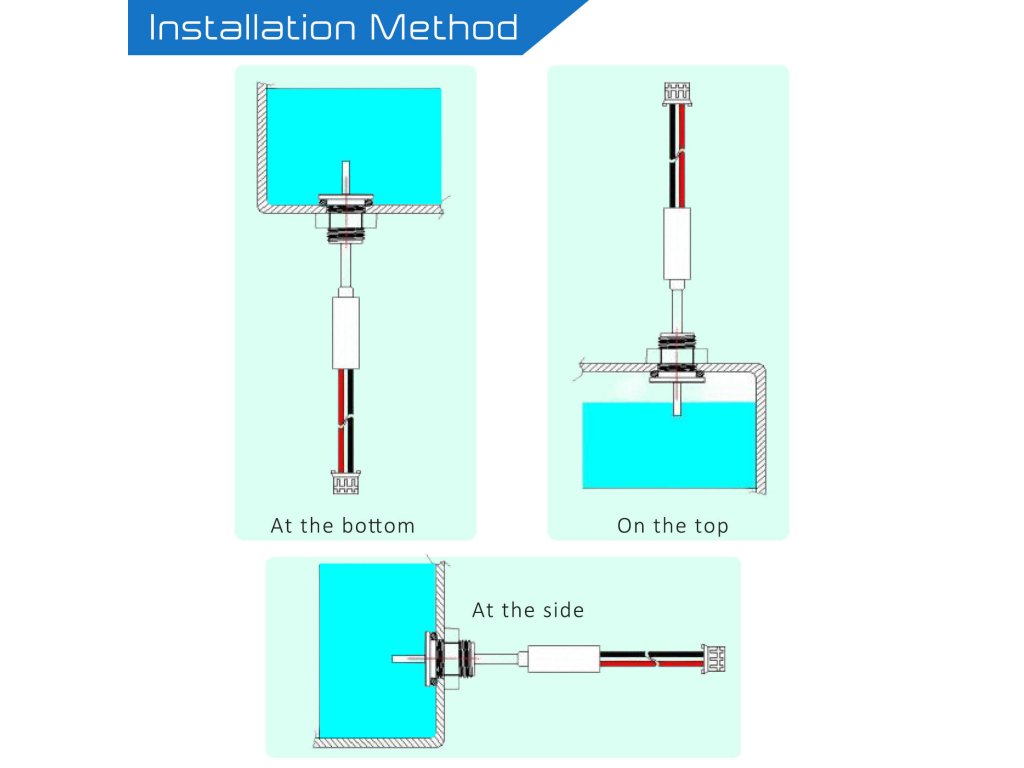 Installation Method

At the bottom

On the top

At the side