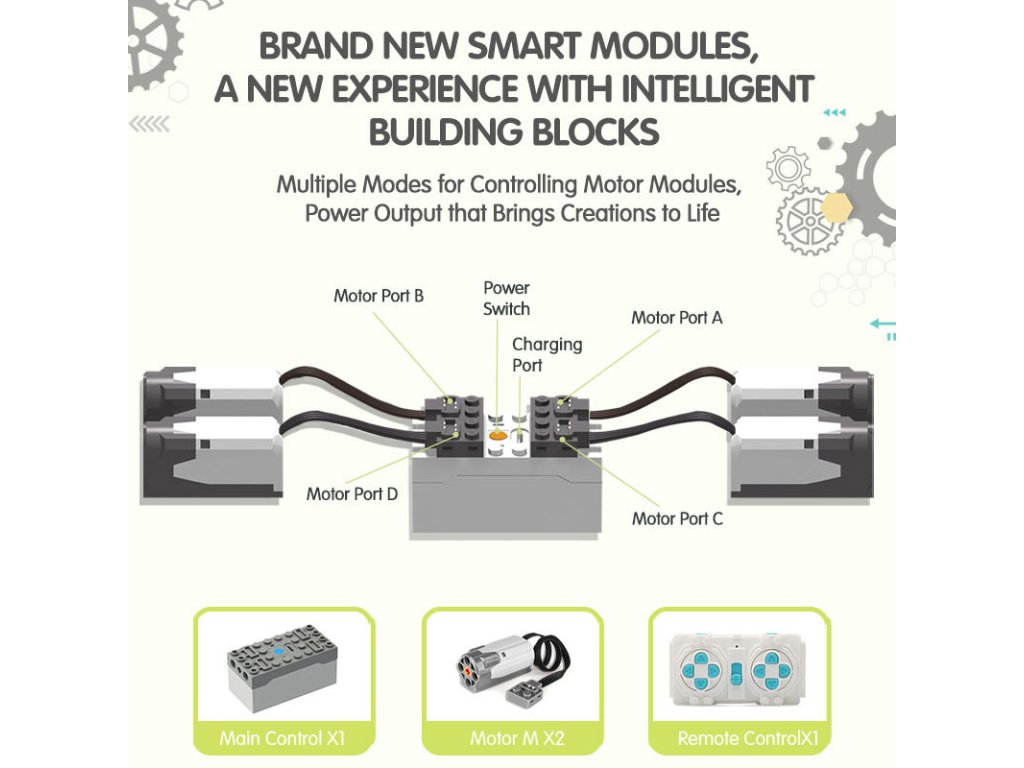 BRAND NEW SMART MODULES, A NEW EXPERIENCE WITH INTELLIGENT BUILDING BLOCKS

Multiple Modes for Controlling Motor Modules, Power Output that Brings Creations to Life

Motor Port B
Power Switch
Charging Port
Motor Port A
Motor Port D
Motor Port C

Main Control X1
Motor M X2
Remote ControlX1