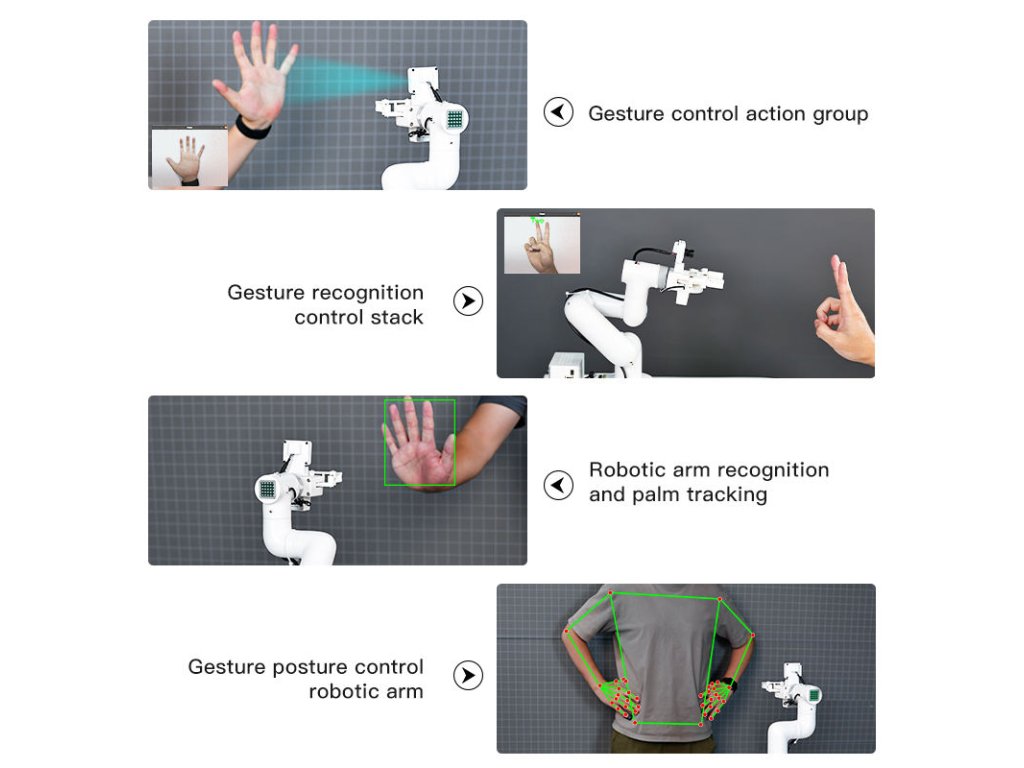 Gesture control action group

Gesture recognition control stack

Robotic arm recognition and palm tracking

Gesture posture control robotic arm