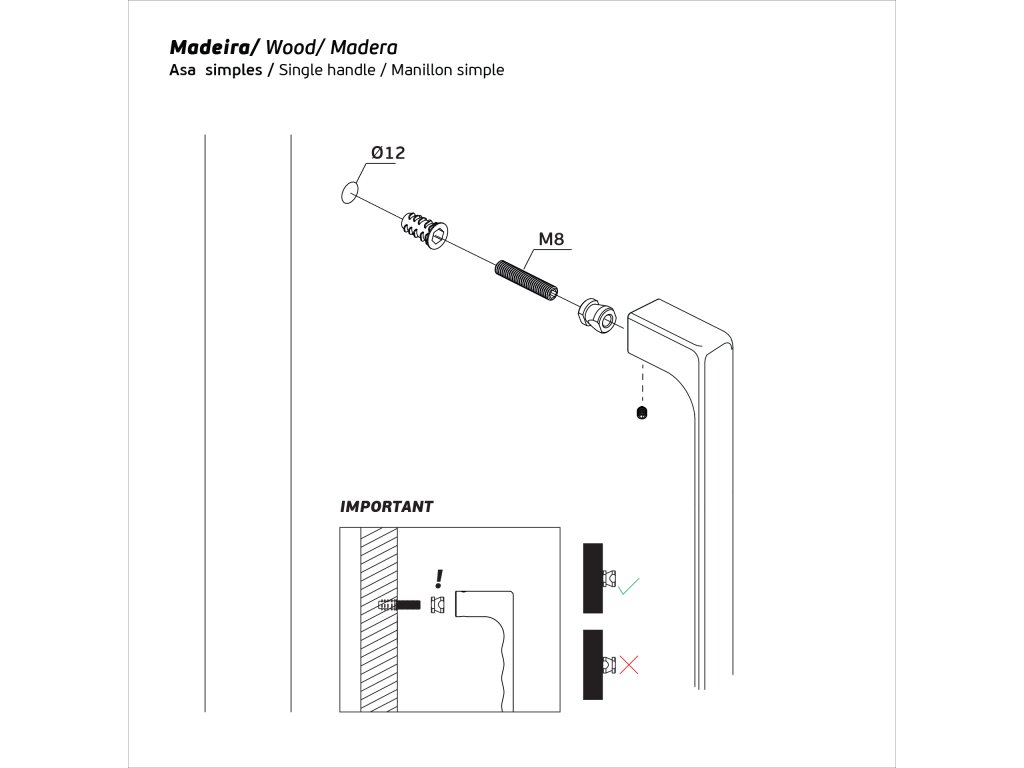 Madeira/ Wood/ Madera
Asa simples / Single handle / Manillon simple

Ø12

M8

IMPORTANT

!