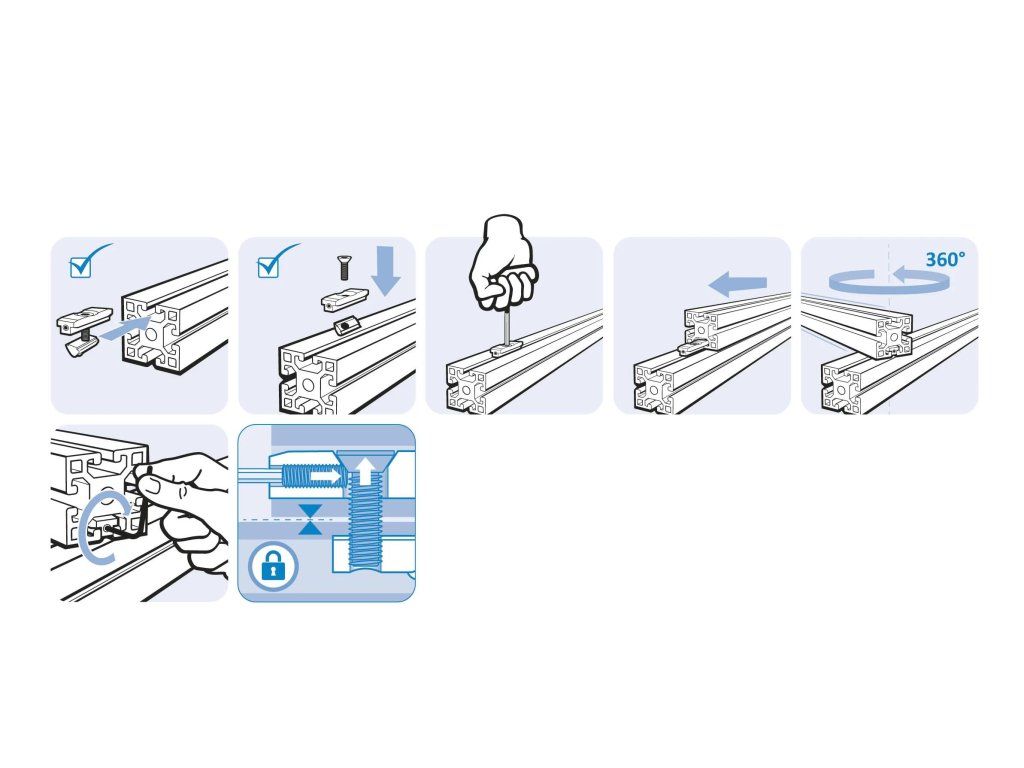 360°