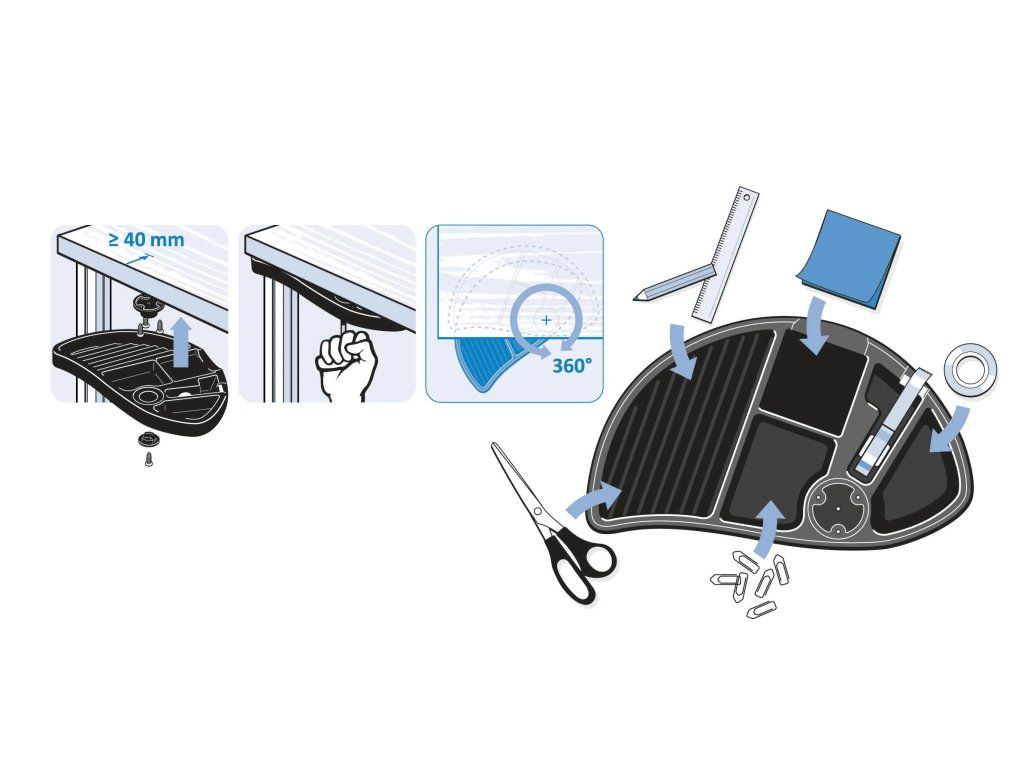 ≥ 40 mm

360°