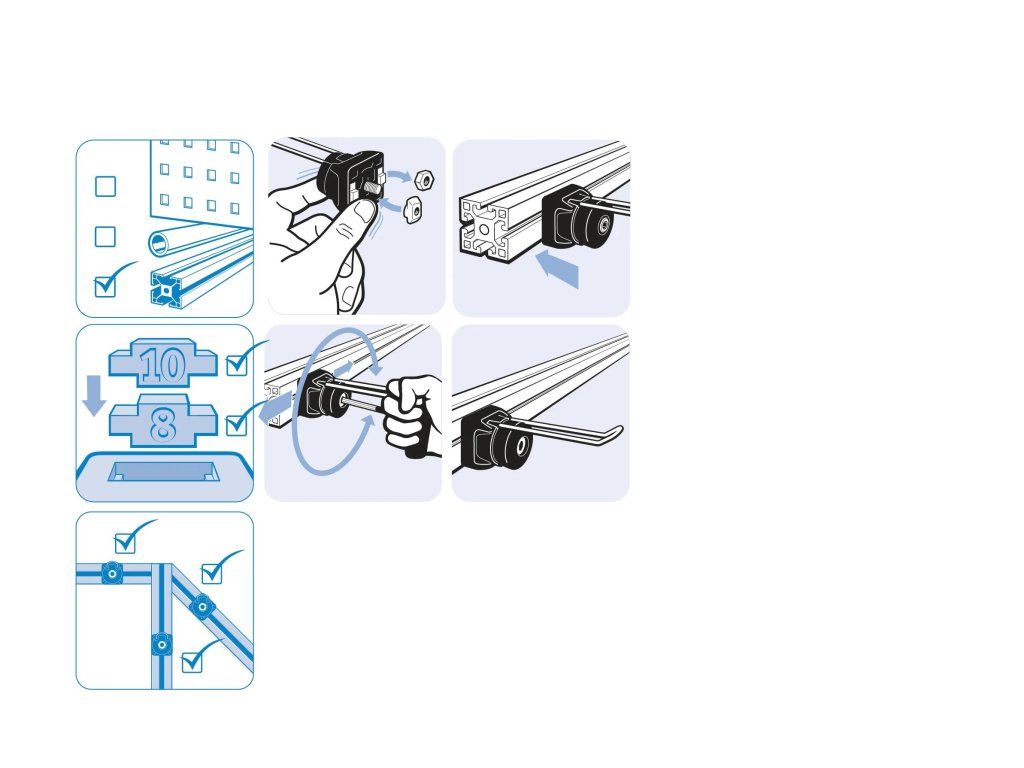 10
8