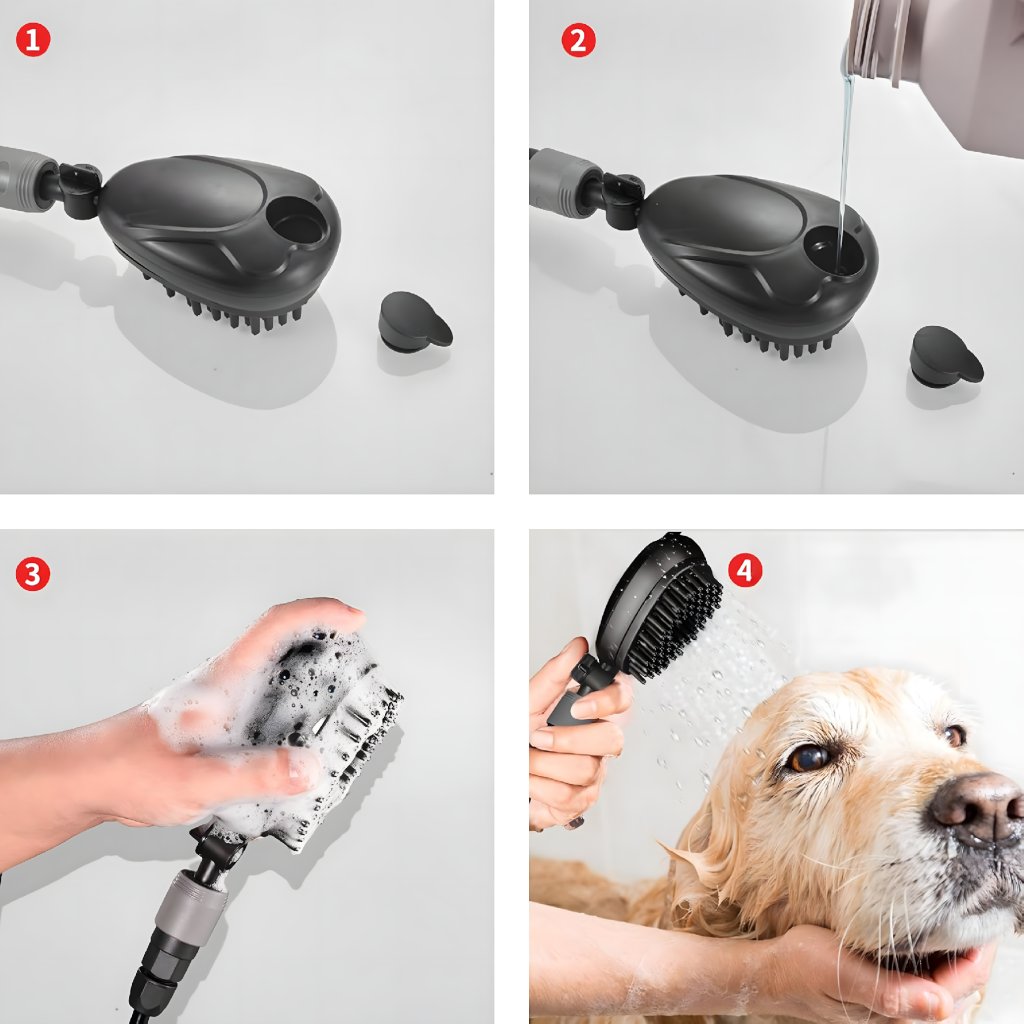 1

2

3

4