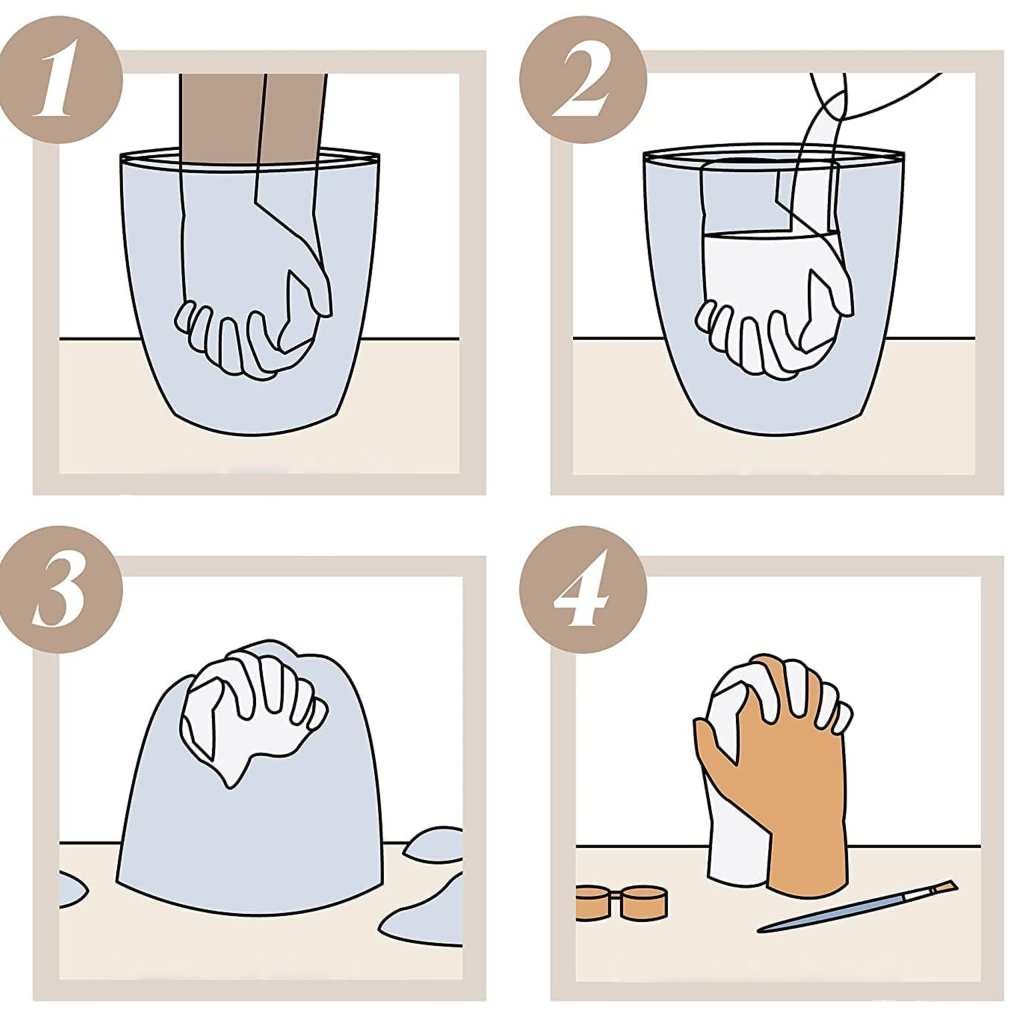 1

2

3

4