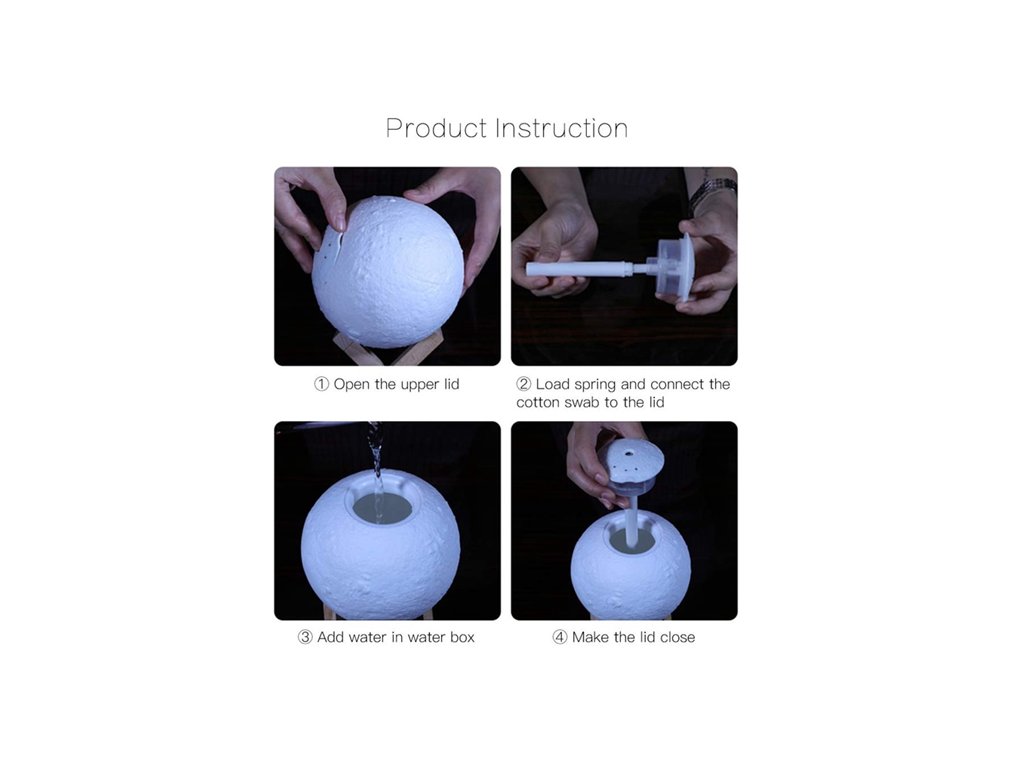 Product Instruction

① Open the upper lid

② Load spring and connect the cotton swab to the lid

③ Add water in water box

④ Make the lid close