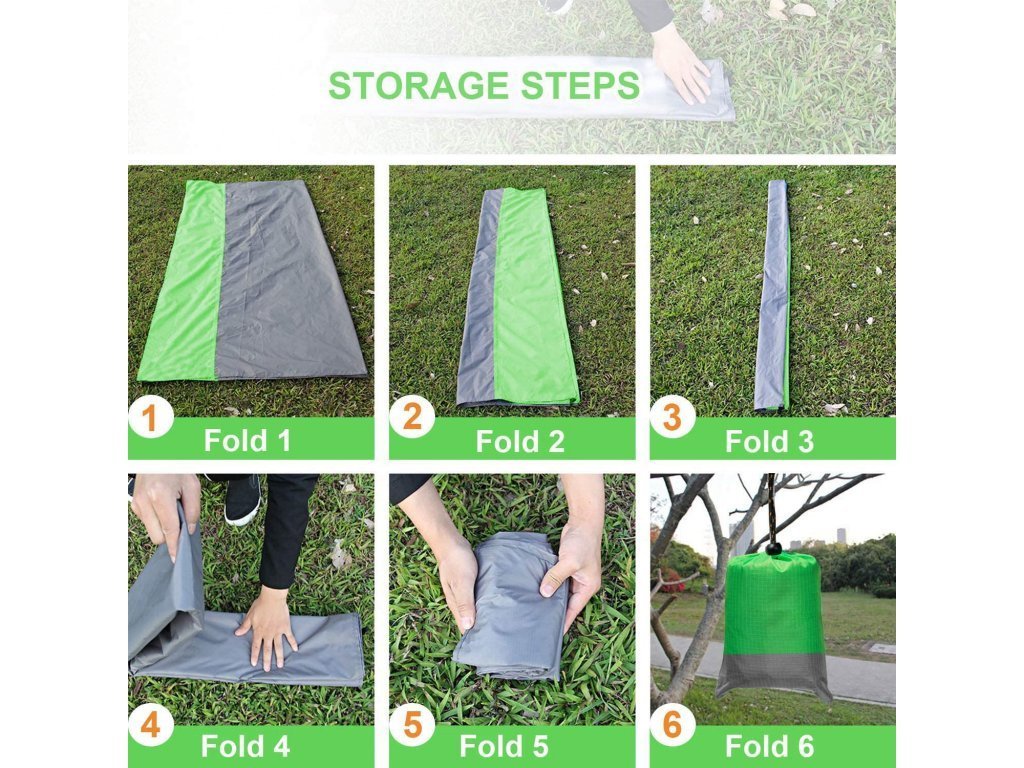 STORAGE STEPS

1 Fold 1

2 Fold 2

3 Fold 3

4 Fold 4

5 Fold 5

6 Fold 6