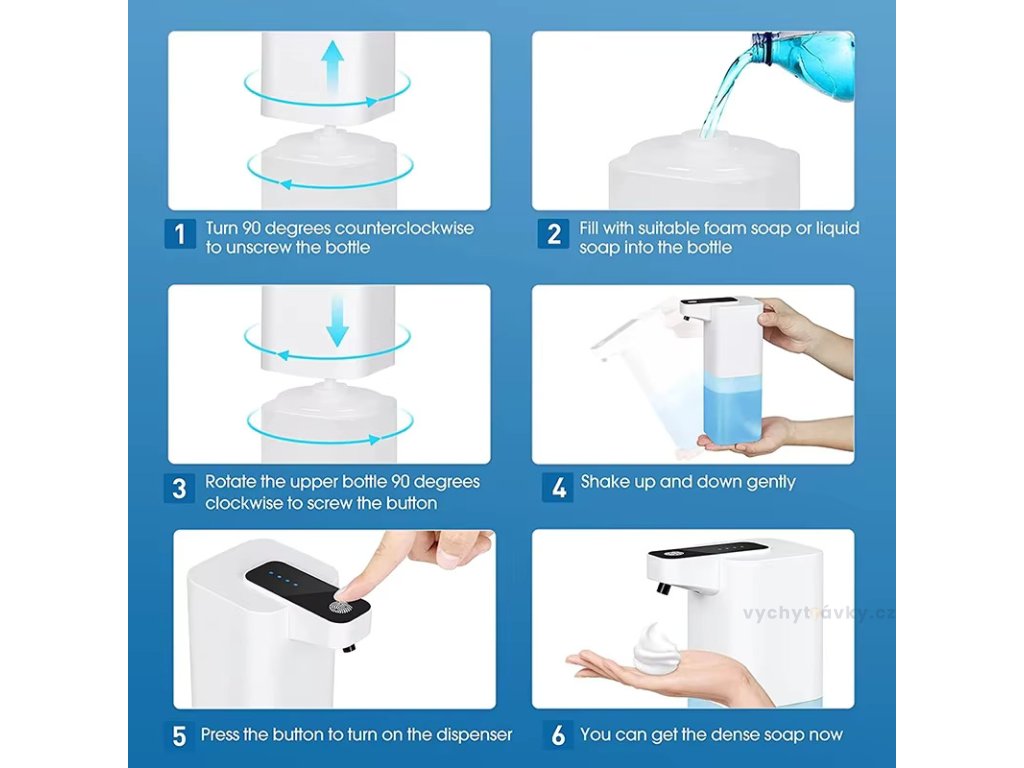 1 Turn 90 degrees counterclockwise to unscrew the bottle

2 Fill with suitable foam soap or liquid soap into the bottle

3 Rotate the upper bottle 90 degrees clockwise to screw the button

4 Shake up and down gently

vychytávky.cz

5 Press the button to turn on the dispenser

6 You can get the dense soap now