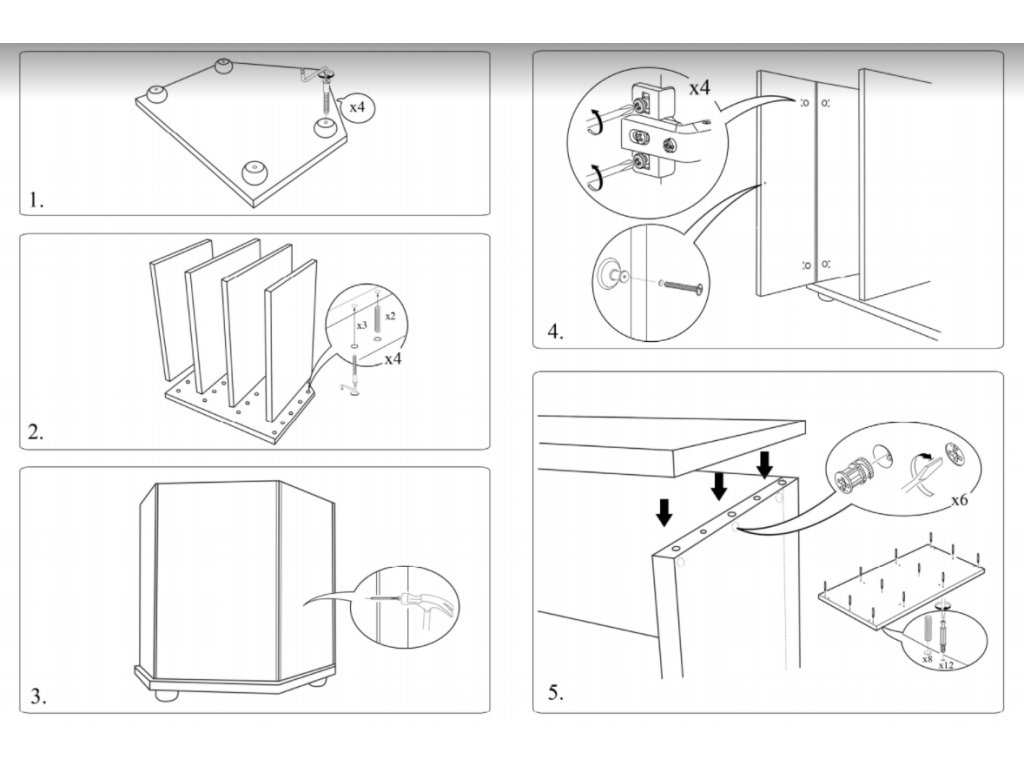 x4

1.

x3

x2

x4

2.

3.

x4

4.

x6

x8

x12

5.