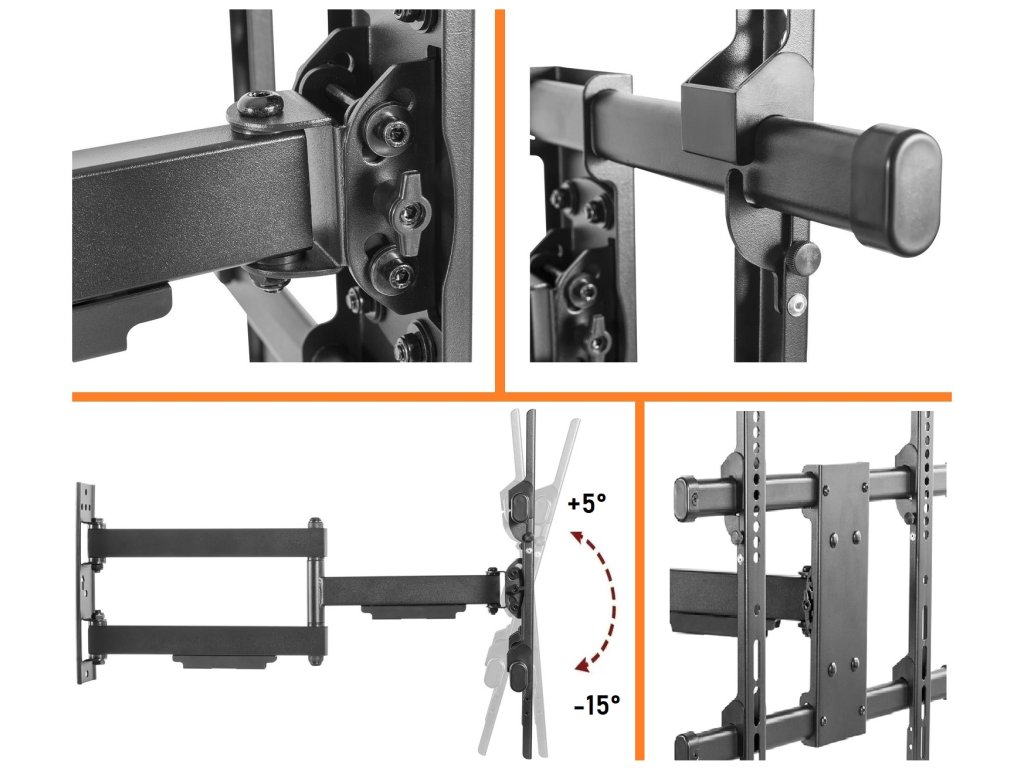 +5°

-15°