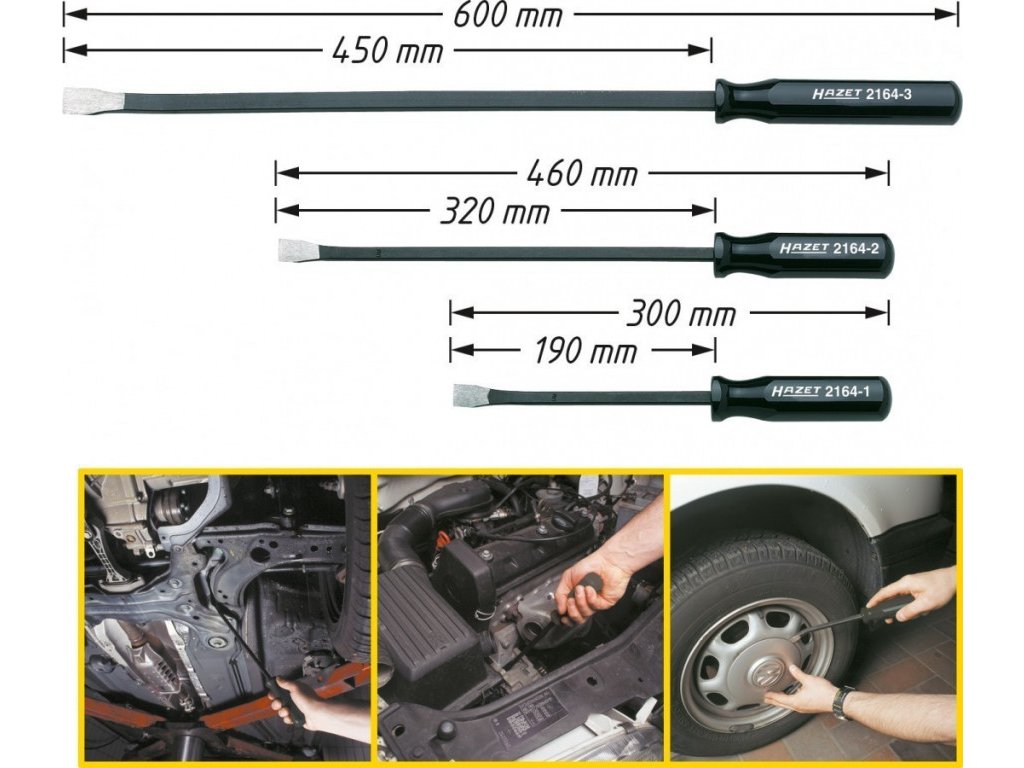 600 mm
450 mm
HAZET 2164-3
460 mm
320 mm
HAZET 2164-2
300 mm
190 mm
HAZET 2164-1