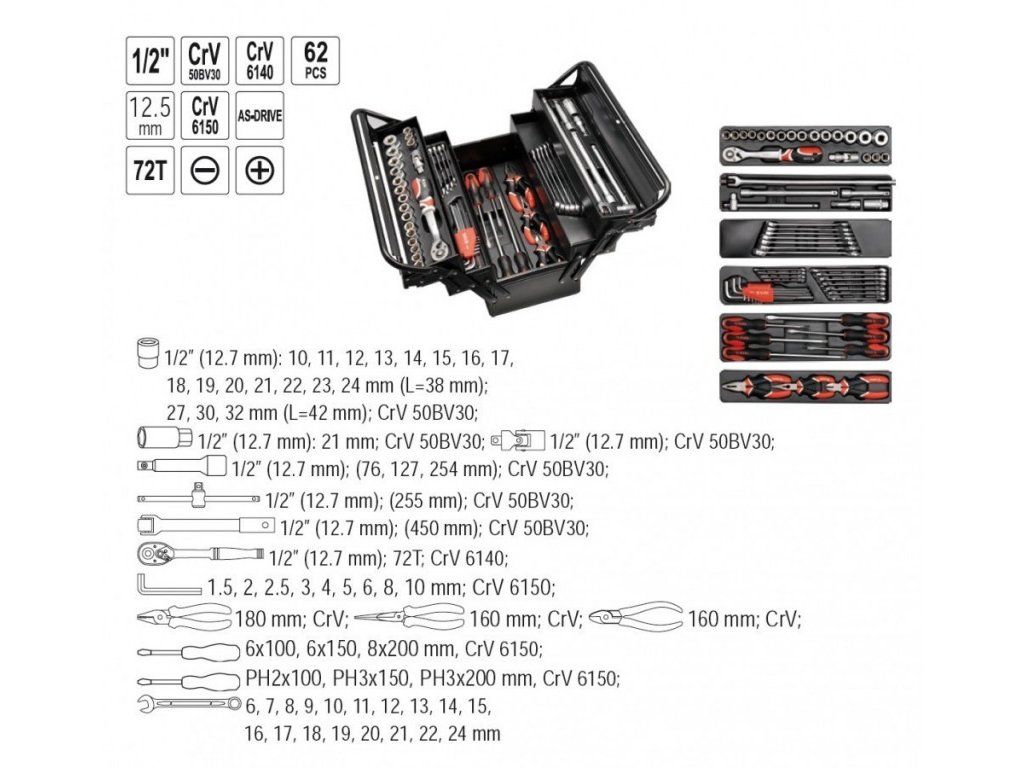 1/2"

CrV 50BV30

CrV 6140

62 PCS

12.5 mm

CrV 6150

AS-DRIVE

72T

1/2" (12.7 mm): 10, 11, 12, 13, 14, 15, 16, 17, 18, 19, 20, 21, 22, 23, 24 mm (L=38 mm); 27, 30, 32 mm (L=42 mm); CrV 50BV30;

1/2" (12.7 mm): 21 mm; CrV 50BV30; 1/2" (12.7 mm); CrV 50BV30;

1/2" (12.7 mm); (76, 127, 254 mm); CrV 50BV30;

1/2" (12.7 mm); (255 mm); CrV 50BV30;

1/2" (12.7 mm); (450 mm); CrV 50BV30;

1/2" (12.7 mm); 72T; CrV 6140;

1.5, 2, 2.5, 3, 4, 5, 6, 8, 10 mm; CrV 6150;

180 mm; CrV; 160 mm; CrV; 160 mm; CrV;

6x100, 6x150, 8x200 mm, CrV 6150;

PH2x100, PH3x150, PH3x200 mm, CrV 6150;

6, 7, 8, 9, 10, 11, 12, 13, 14, 15, 16, 17, 18, 19, 20, 21, 22, 24 mm