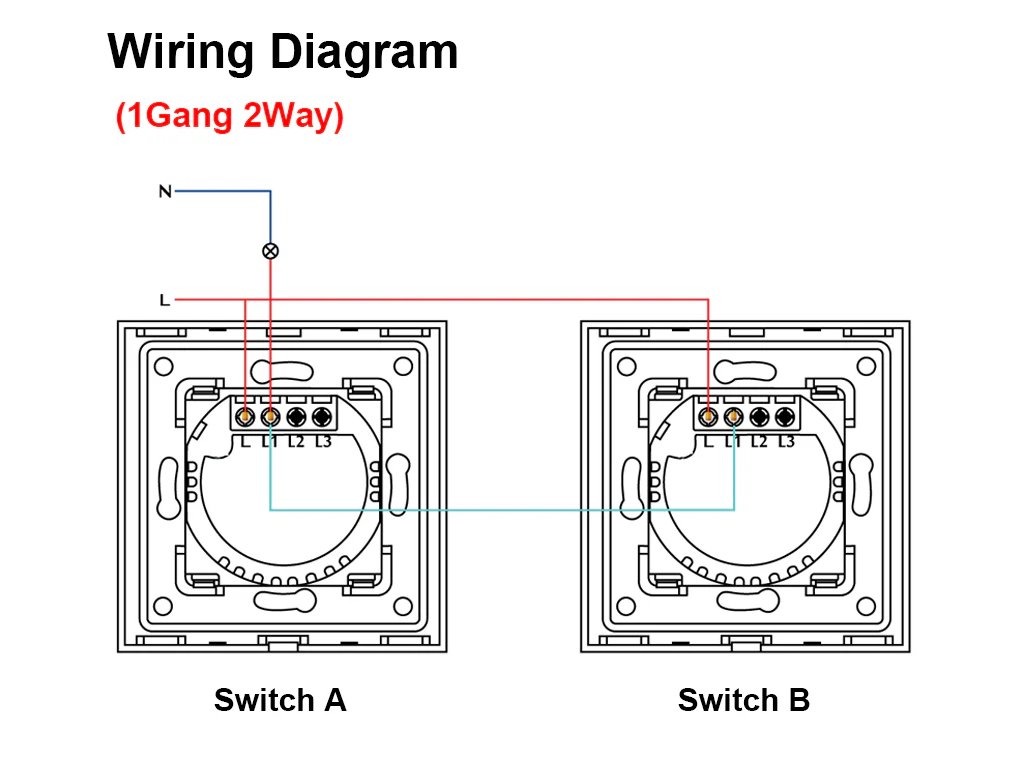 Wiring Diagram

(1Gang 2Way)

N

L

L L1 L2 L3

L L1 L2 L3

Switch A

Switch B