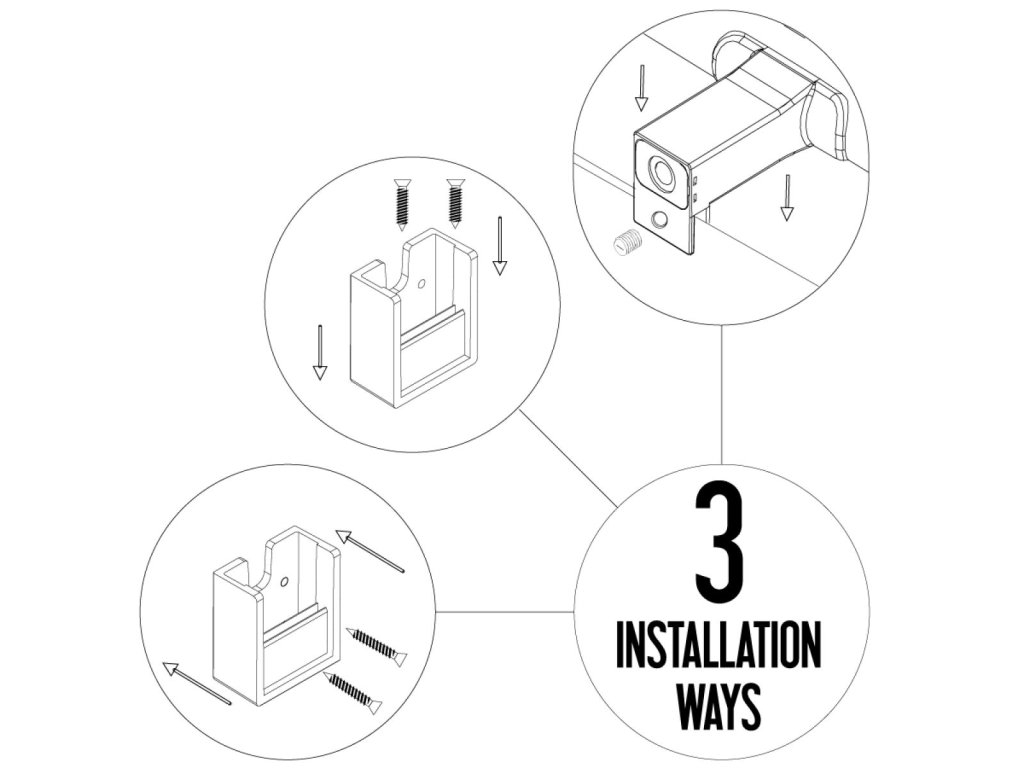 3
INSTALLATION
WAYS