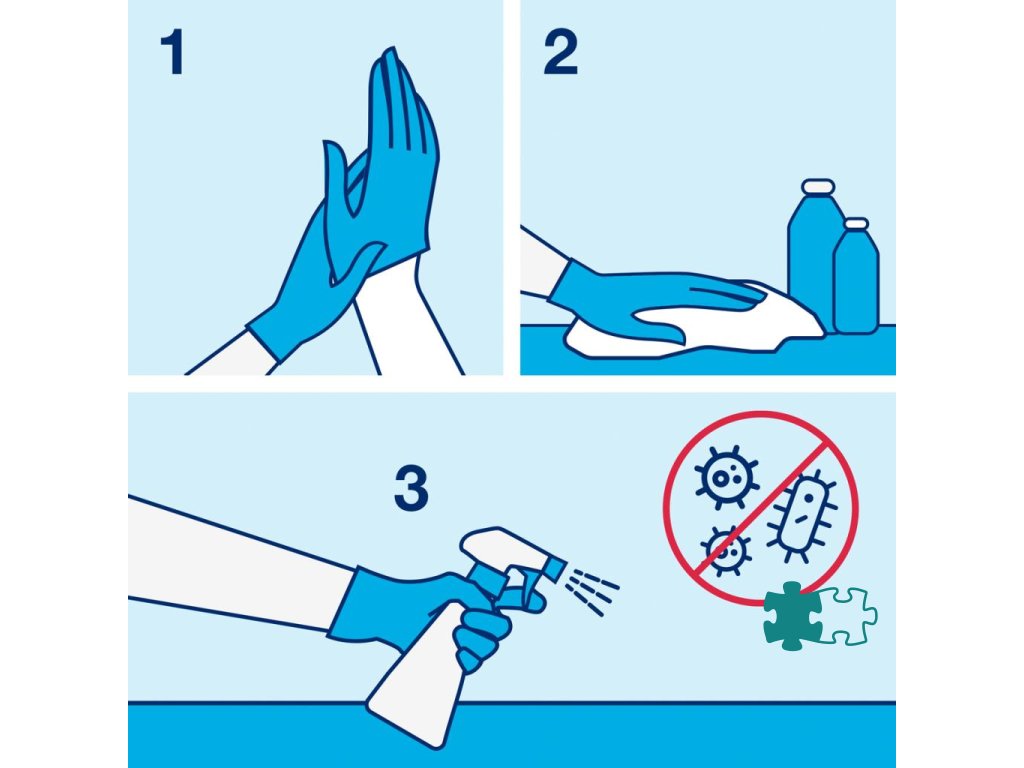 1

2

3