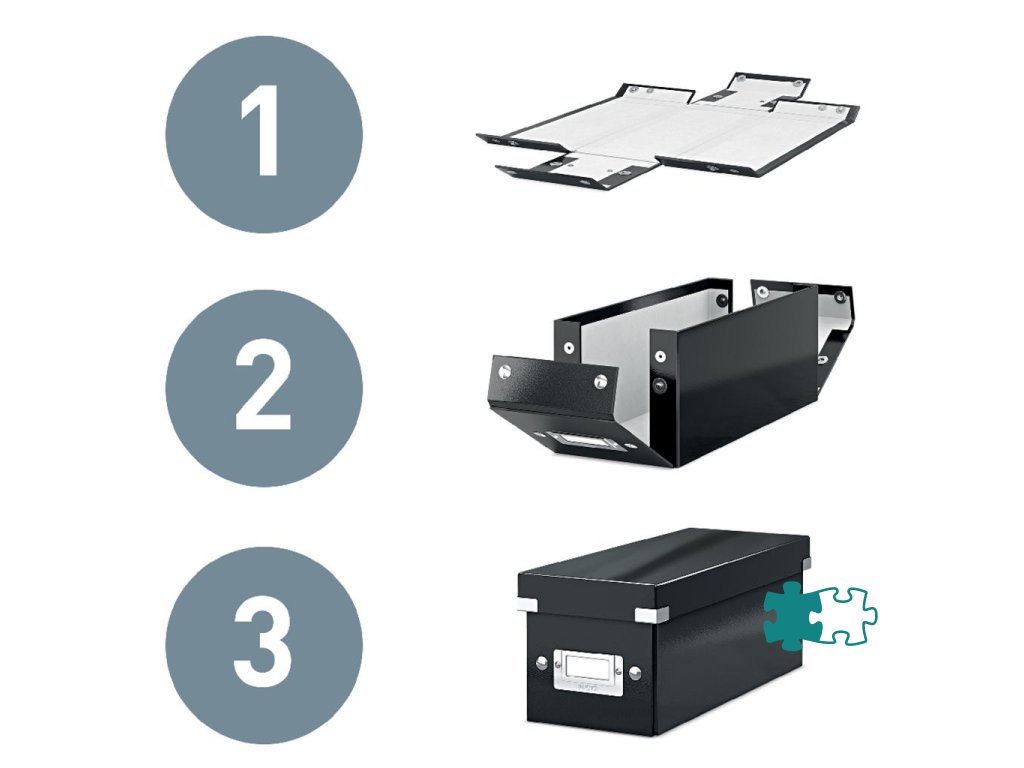 1

2

3