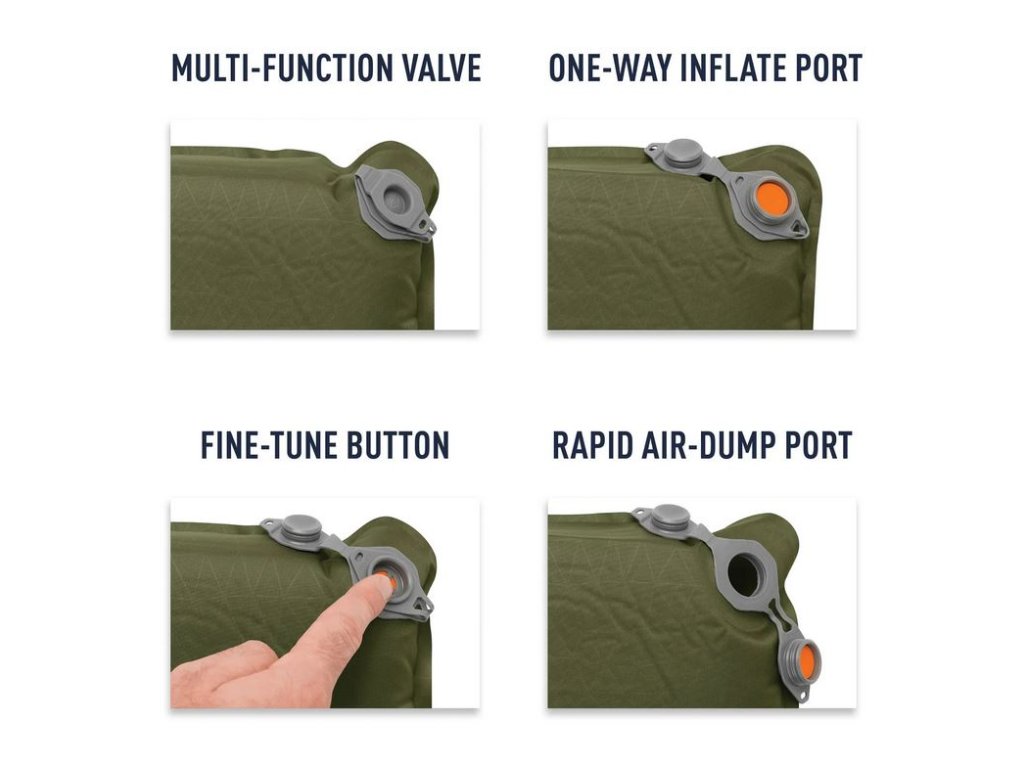 MULTI-FUNCTION VALVE

ONE-WAY INFLATE PORT

FINE-TUNE BUTTON

RAPID AIR-DUMP PORT