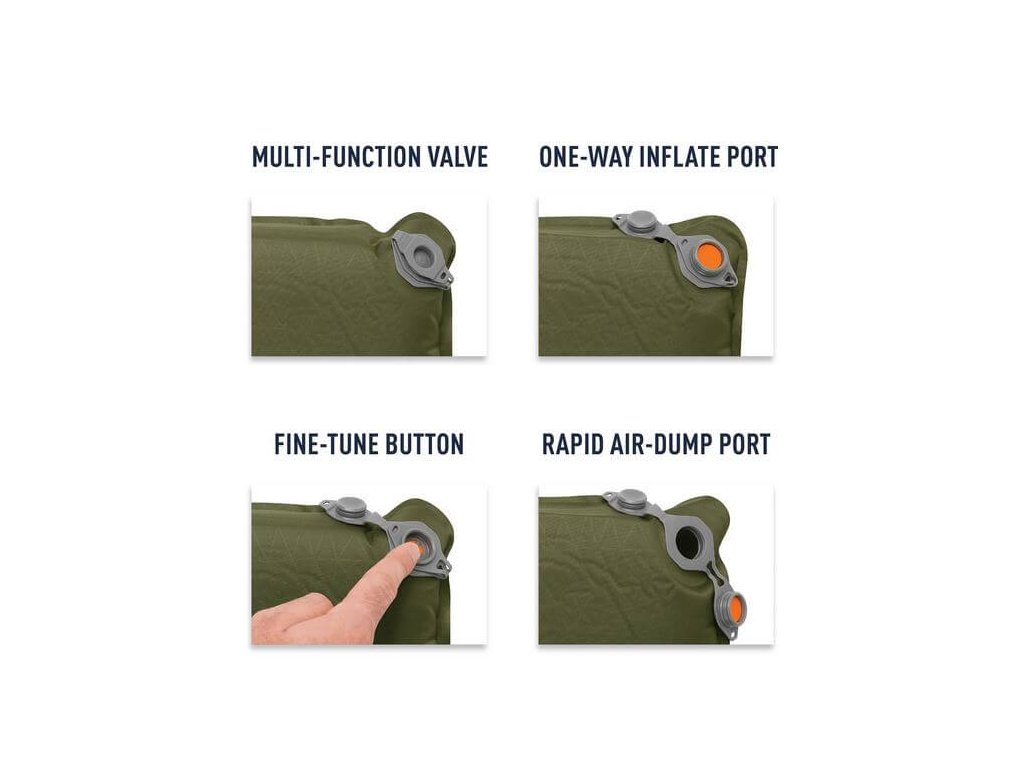 MULTI-FUNCTION VALVE

ONE-WAY INFLATE PORT

FINE-TUNE BUTTON

RAPID AIR-DUMP PORT