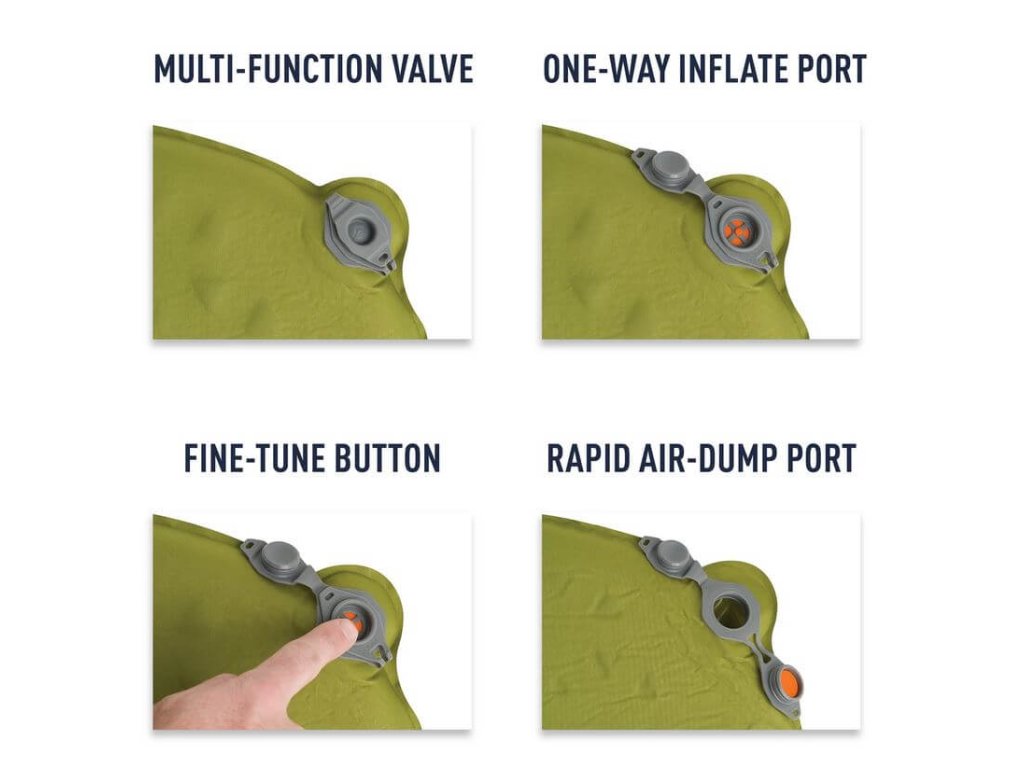 MULTI-FUNCTION VALVE

ONE-WAY INFLATE PORT

FINE-TUNE BUTTON

RAPID AIR-DUMP PORT