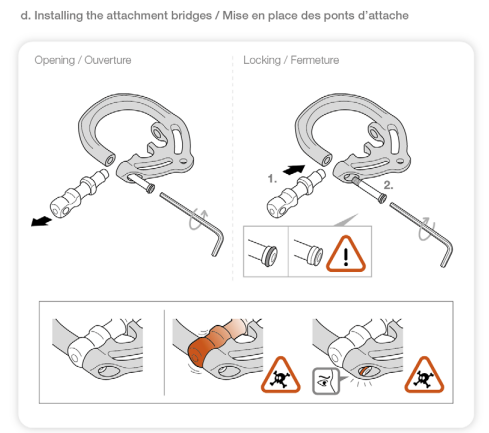 d. Installing the attachment bridges / Mise en place des ponts d'attache

Opening / Ouverture

Locking / Fermeture

1.

2.