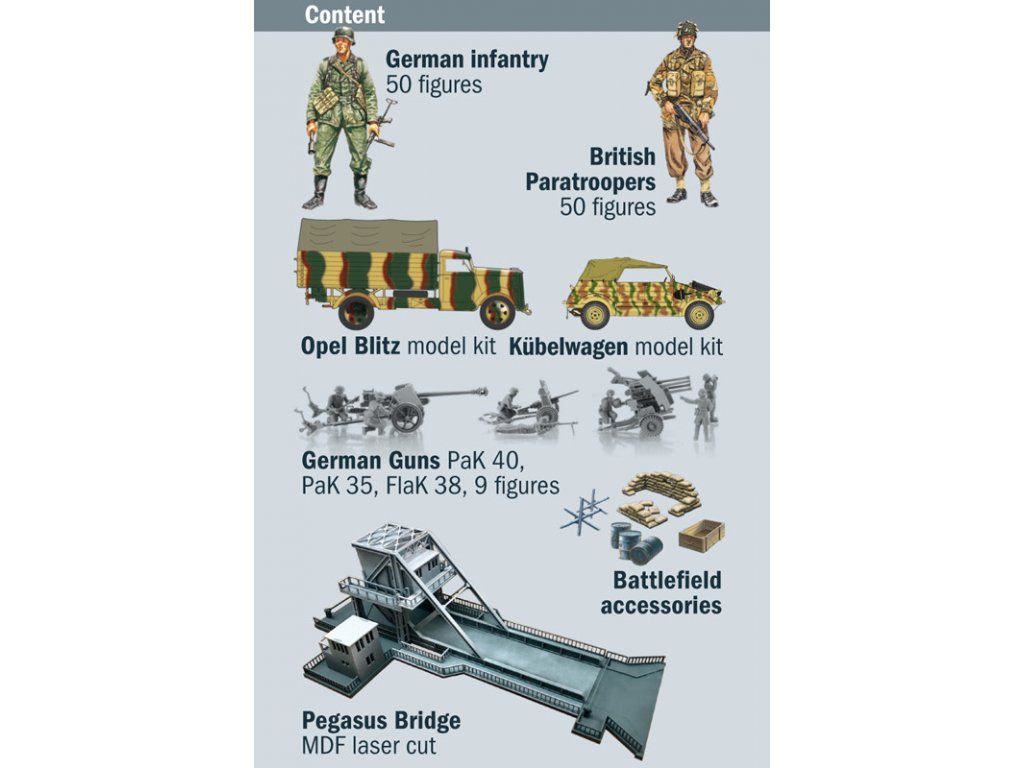 Content

German infantry
50 figures

British Paratroopers
50 figures

Opel Blitz model kit

Kübelwagen model kit

German Guns PaK 40, PaK 35, FlaK 38, 9 figures

Battlefield accessories

Pegasus Bridge
MDF laser cut