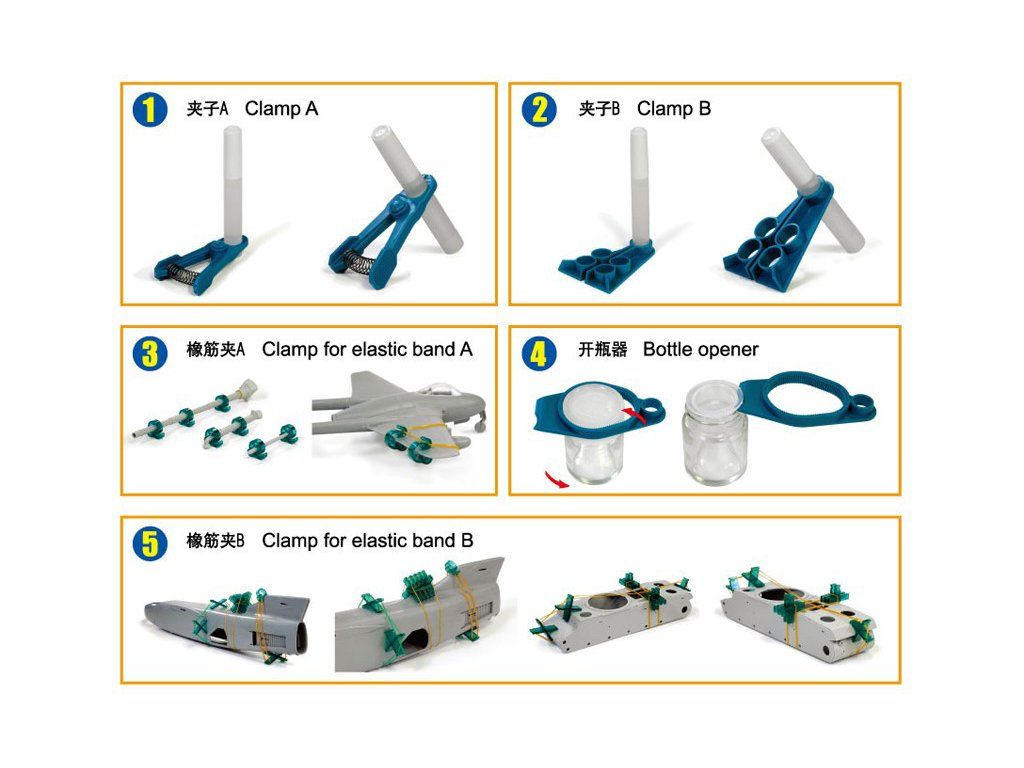 1 夹子A Clamp A

2 夹子B Clamp B

3 橡筋夹A Clamp for elastic band A

4 开瓶器 Bottle opener

5 橡筋夹B Clamp for elastic band B