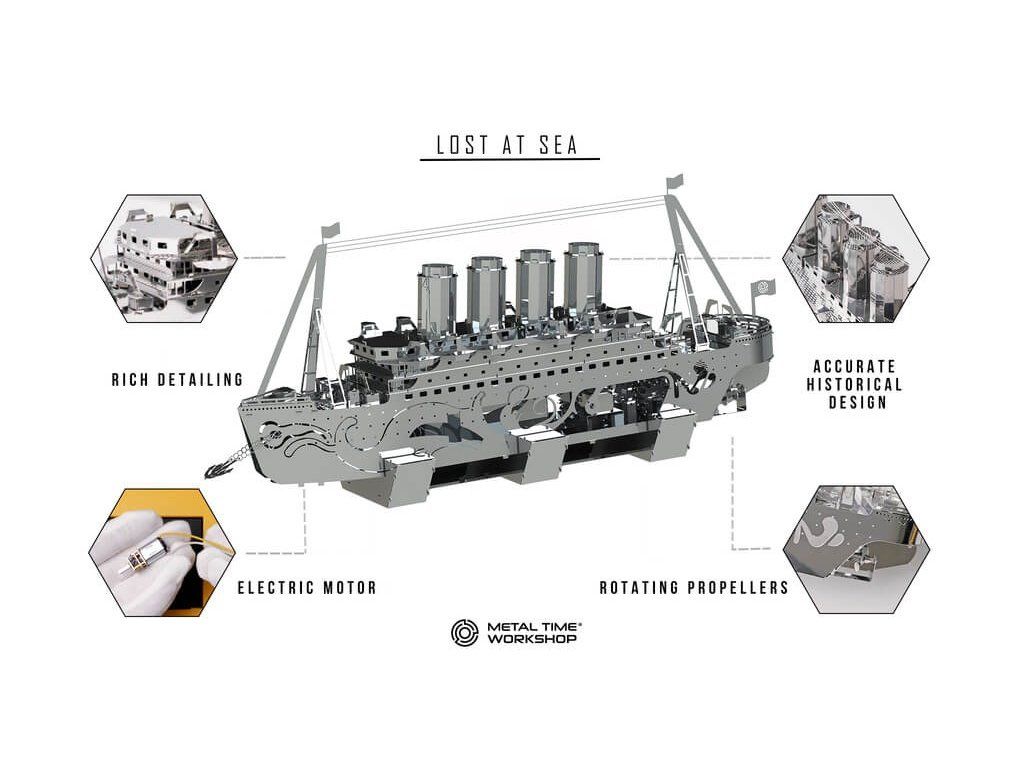 LOST AT SEA

RICH DETAILING

ACCURATE HISTORICAL DESIGN

ELECTRIC MOTOR

ROTATING PROPELLERS

METAL TIME® WORKSHOP