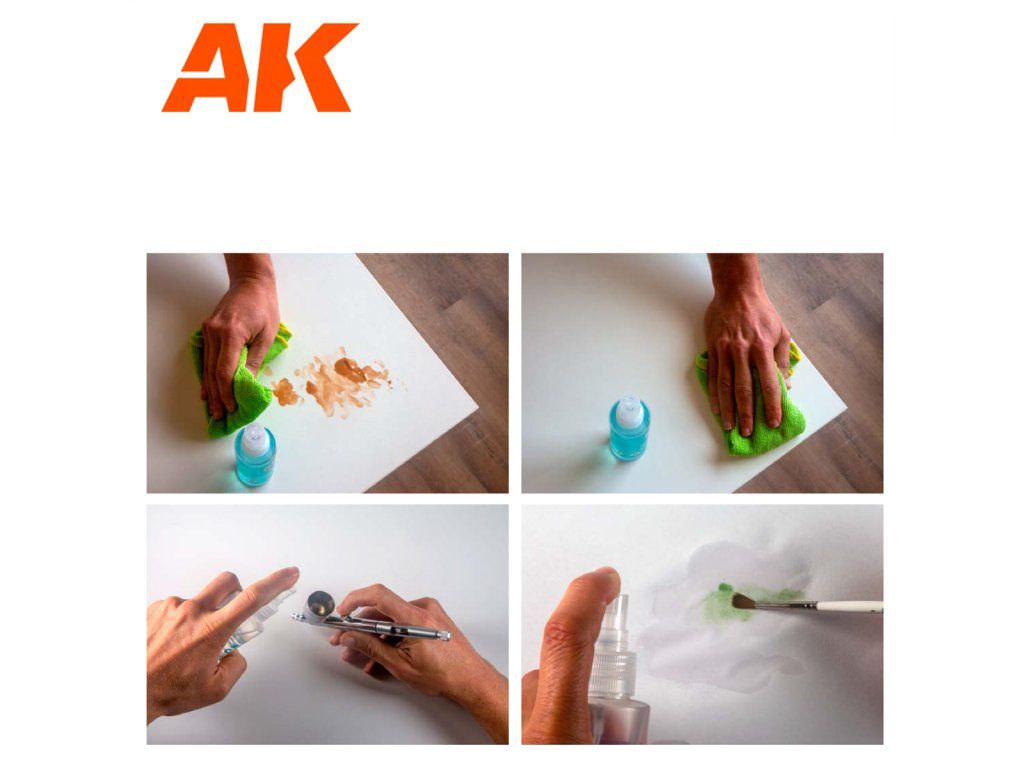 AK