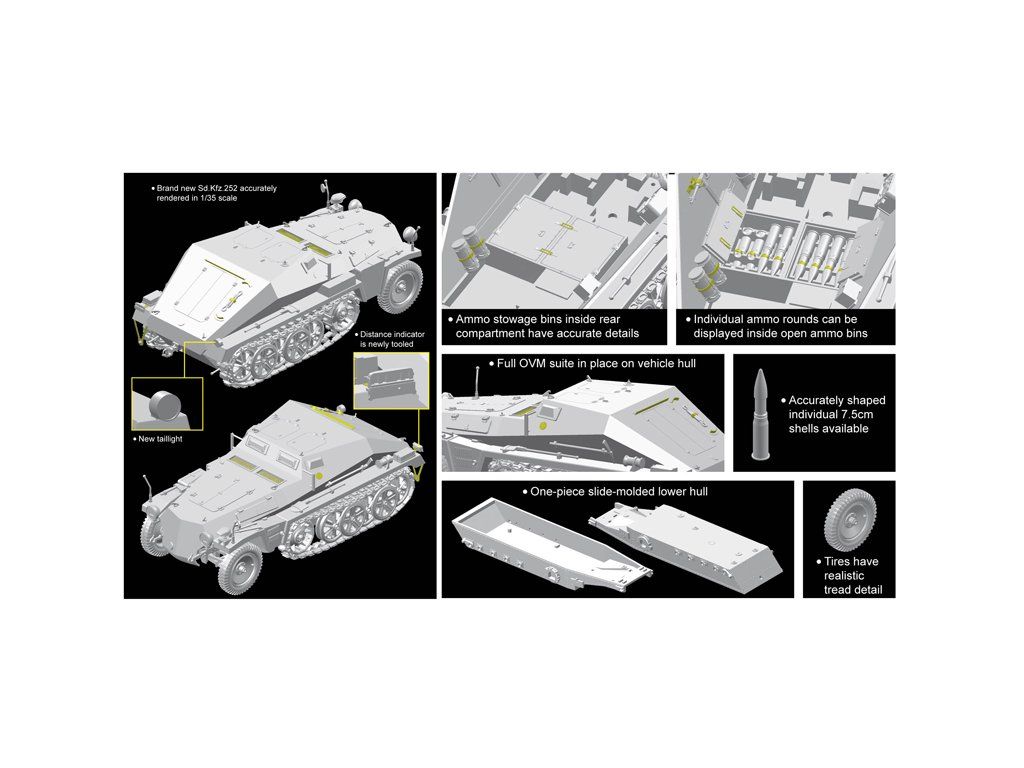 • Brand new Sd.Kfz 252 accurately rendered in 1/35 scale

• Distance indicator is newly tooled

• New taillight

• Ammo stowage bins inside rear compartment have accurate details

• Individual ammo rounds can be displayed inside open ammo bins

• Full OVM suite in place on vehicle hull

• Accurately shaped individual 7.5cm shells available

• One-piece slide-molded lower hull

• Tires have realistic tread detail