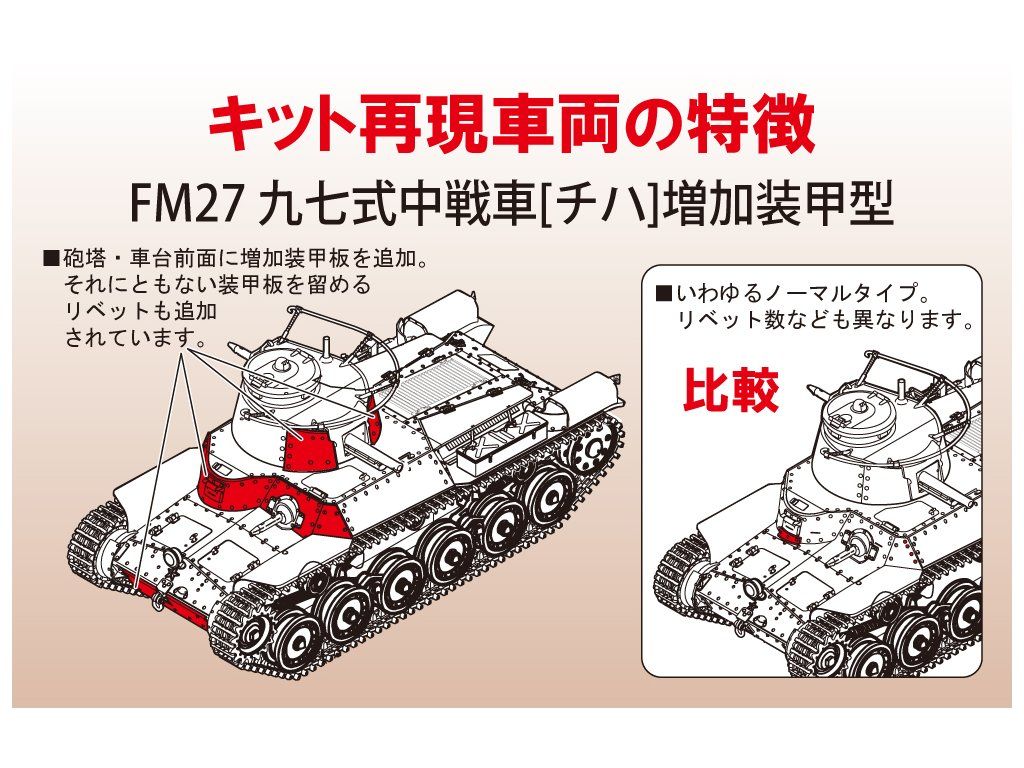 キット再現車両の特徴

FM27 九七式中戦車[チハ]増加装甲型

■砲塔・車台前面に増加装甲板を追加。それにともない装甲板を留めるリベットも追加されています。

■いわゆるノーマルタイプ。リベット数なども異なります。

比較