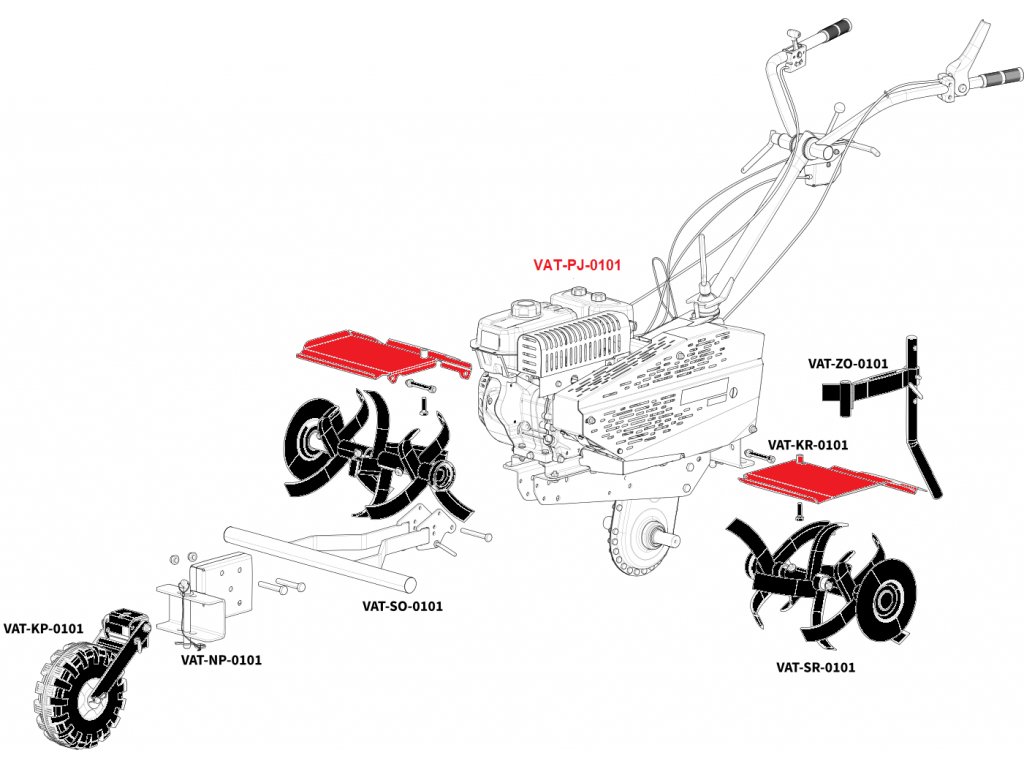 VAT-PJ-0101

VAT-ZO-0101

VAT-KR-0101

VAT-SO-0101

VAT-KP-0101

VAT-NP-0101

VAT-SR-0101