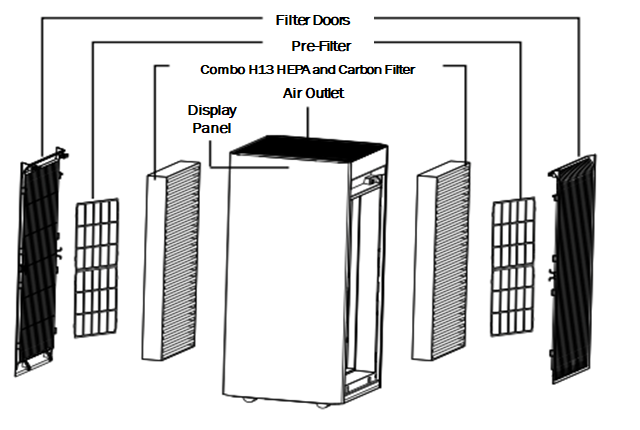 Filter Doors
Pre-Filter
Combo H13 HEPA and Carbon Filter
Air Outlet
Display Panel