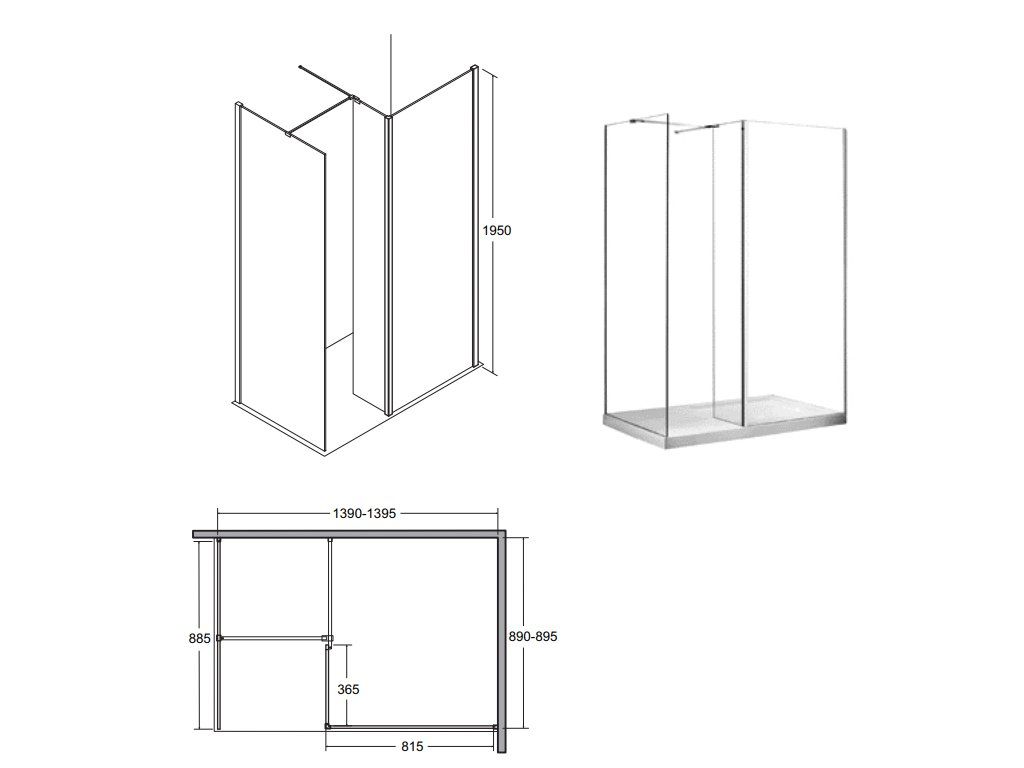 1950

1390-1395

885

890-895

365

815