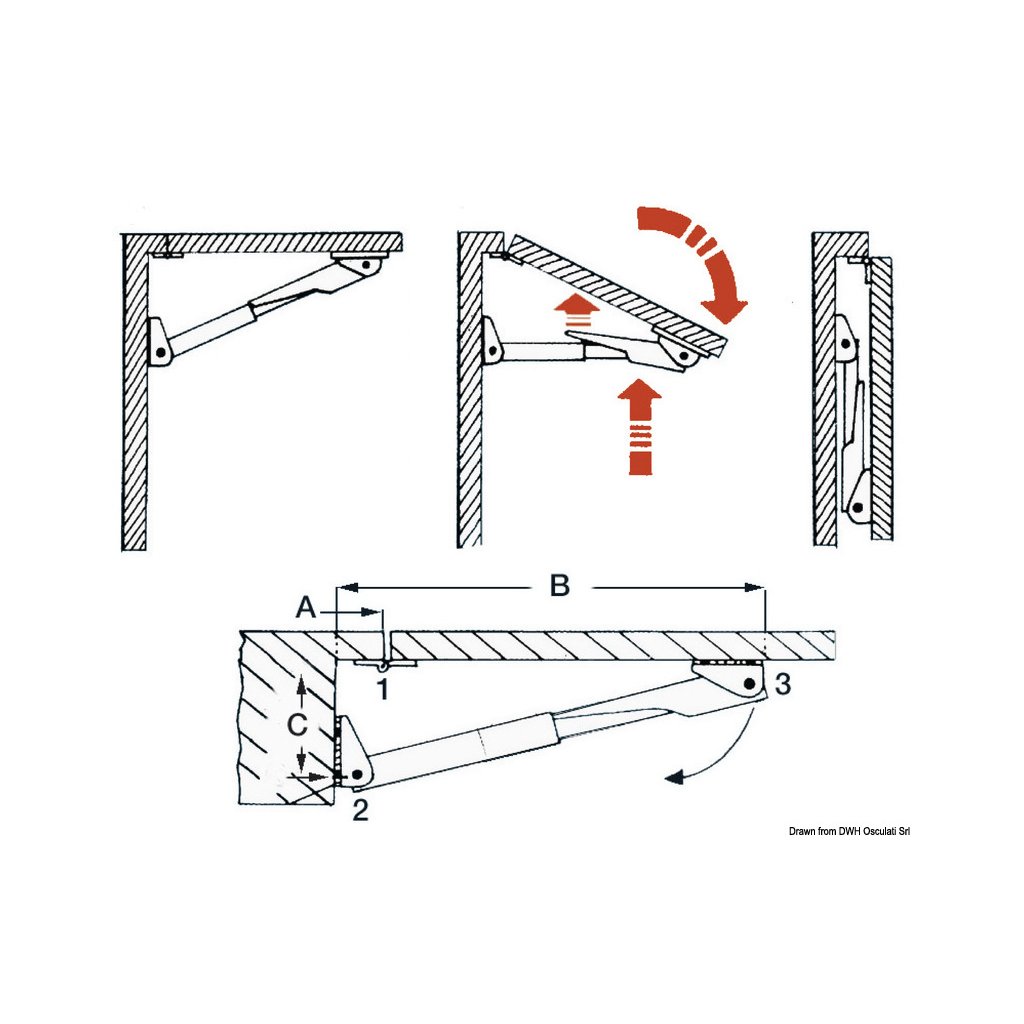 B
A
1
3
C
2
Drawn from DWH Osculati Srl