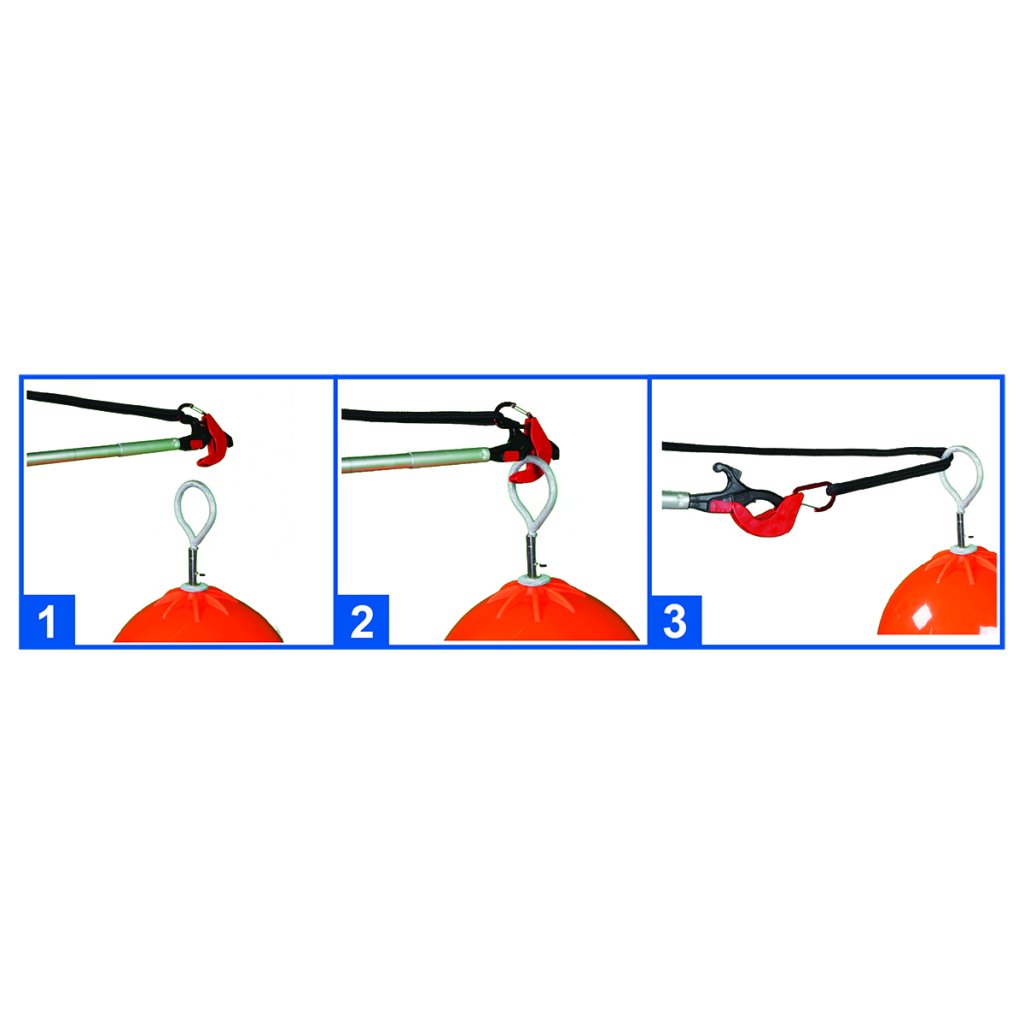 1

2

3