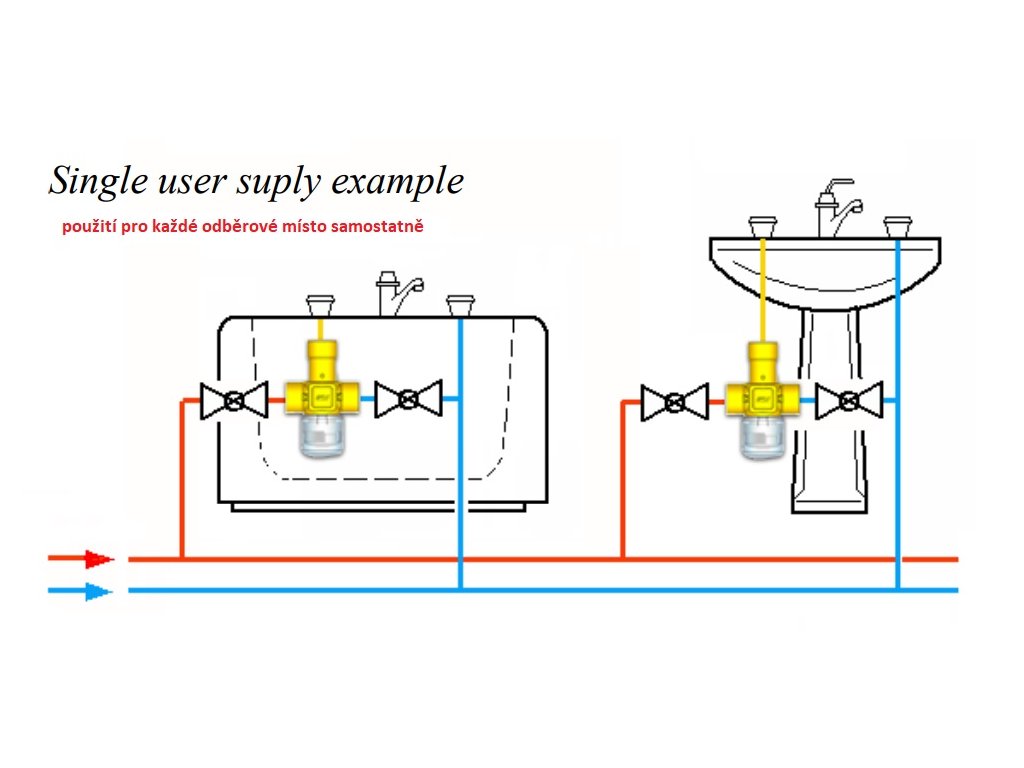 Single user suply example

použití pro každé odběrové místo samostatně