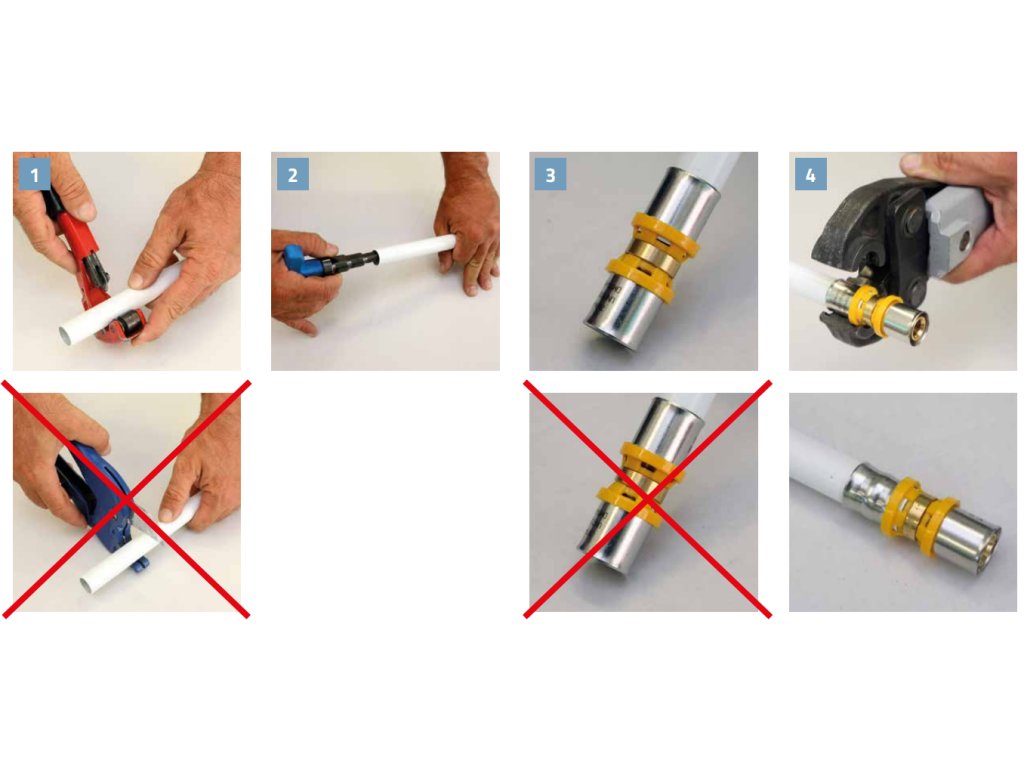 1

2

3

4