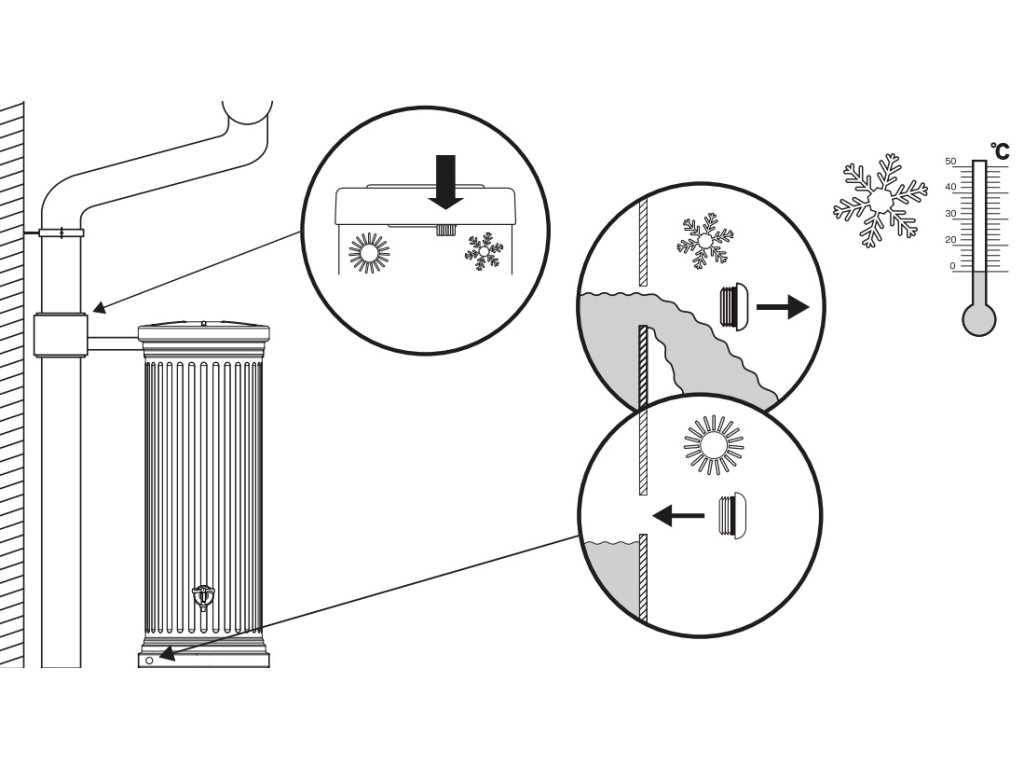 °C
50
40
30
20
0