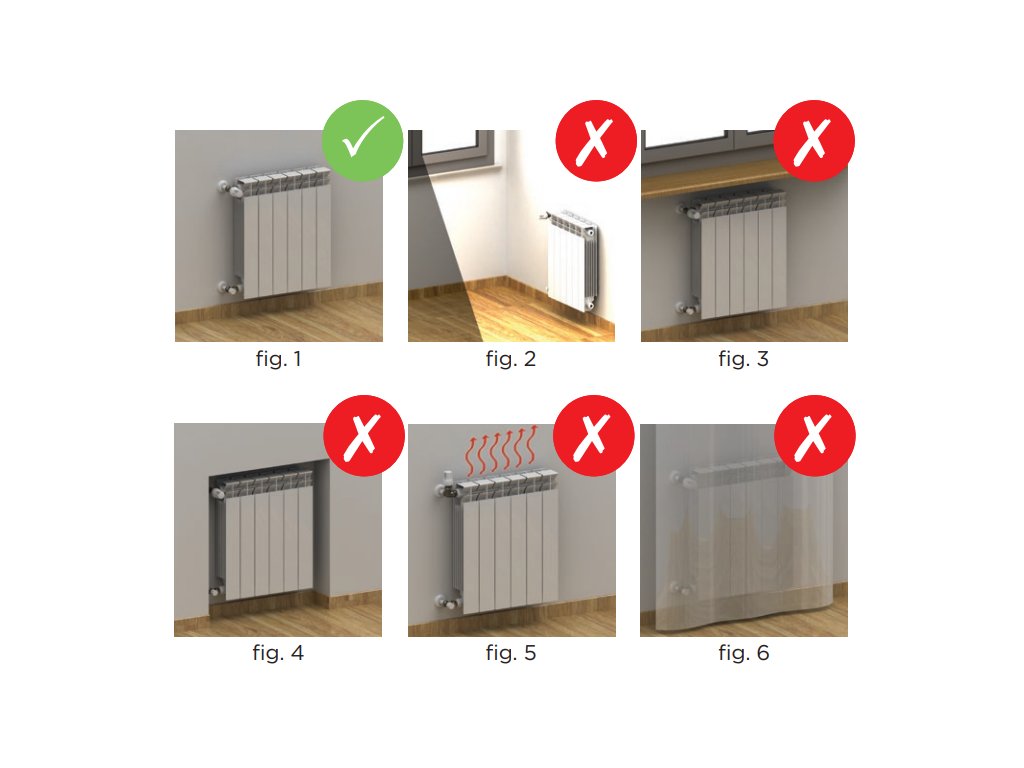 fig. 1

fig. 2

fig. 3

fig. 4

fig. 5

fig. 6