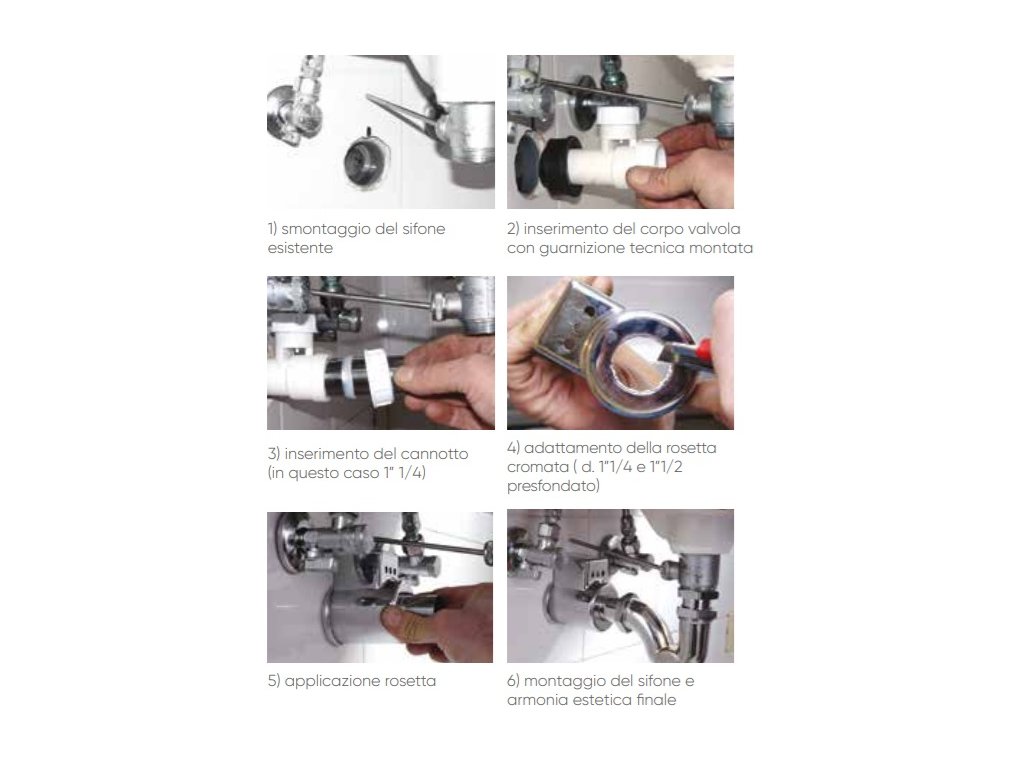 1) smontaggio del sifone esistente

2) inserimento del corpo valvola con guarnizione tecnica montata

3) inserimento del cannotto (in questo caso 1" 1/4)

4) adattamento della rosetta cromata ( d. 1"1/4 e 1"1/2 presfondato)

5) applicazione rosetta

6) montaggio del sifone e armonia estetica finale