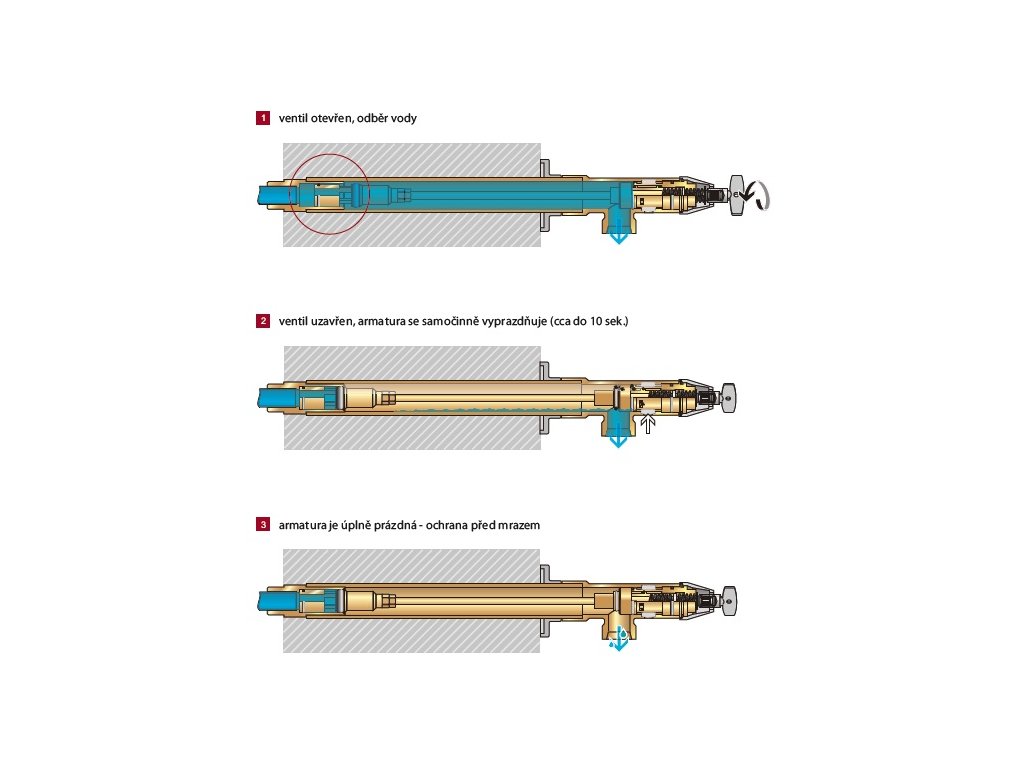 1 ventil otevřen, odběr vody

2 ventil uzavřen, armatura se samočinně vyprazdňuje (cca do 10 sek.)

3 armatura je úplně prázdná - ochrana před mrazem