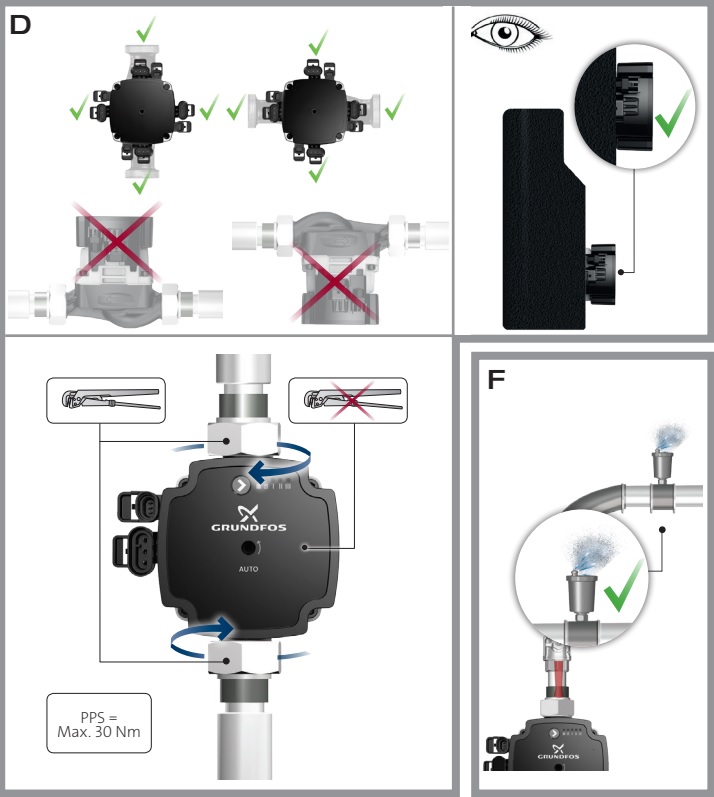 D

GRUNDFOS

AUTO

PPS =
Max. 30 Nm

F

GRUNDFOS