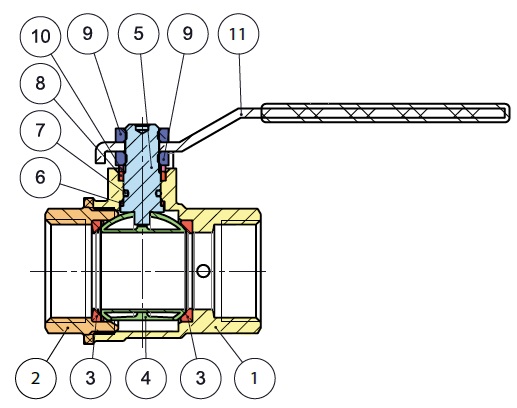 10
9
5
9
11
8
7
6
2
3
4
3
1