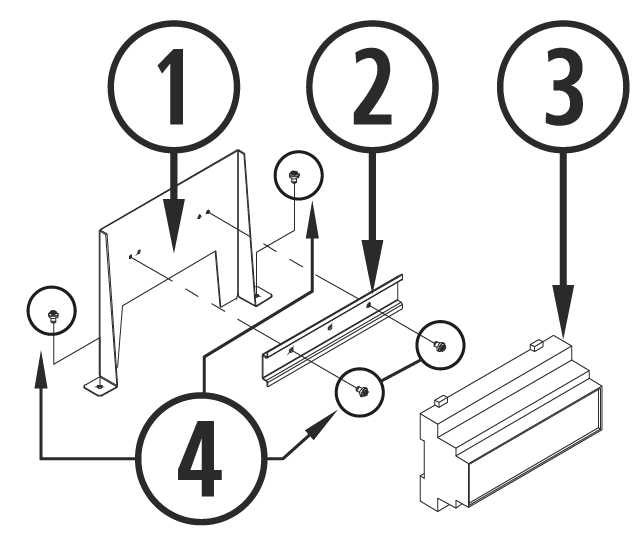 1
2
3
4