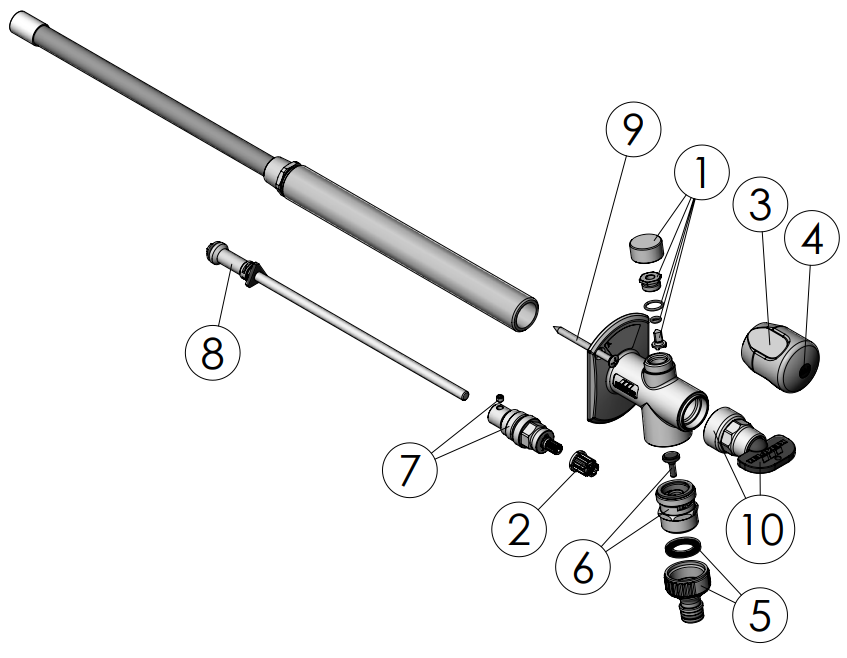 9
1
3
4
8
7
2
6
10
5