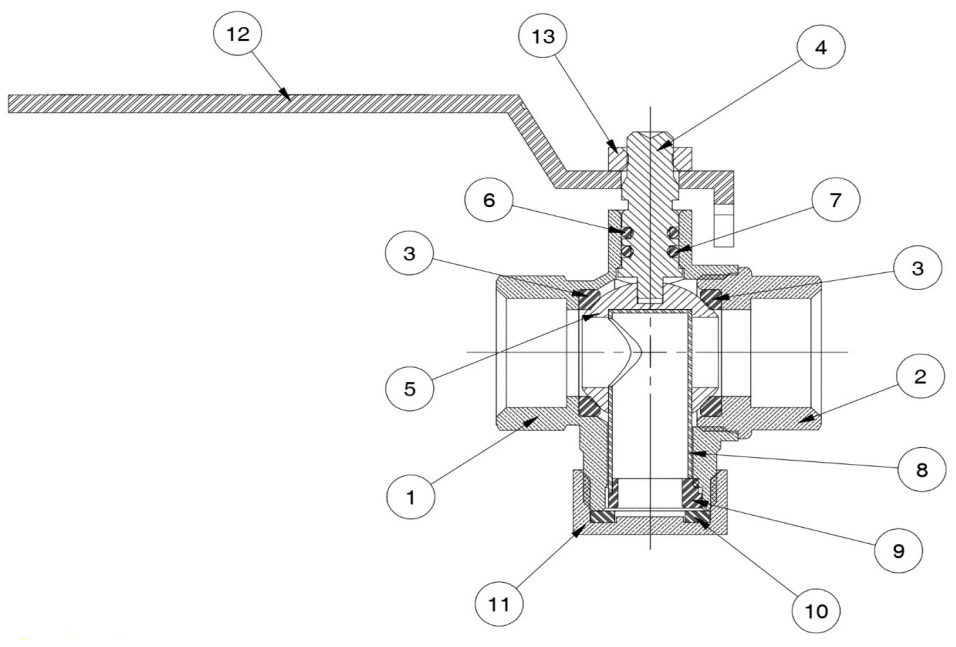 12
13
4
6
7
3
3
5
2
1
8
9
11
10